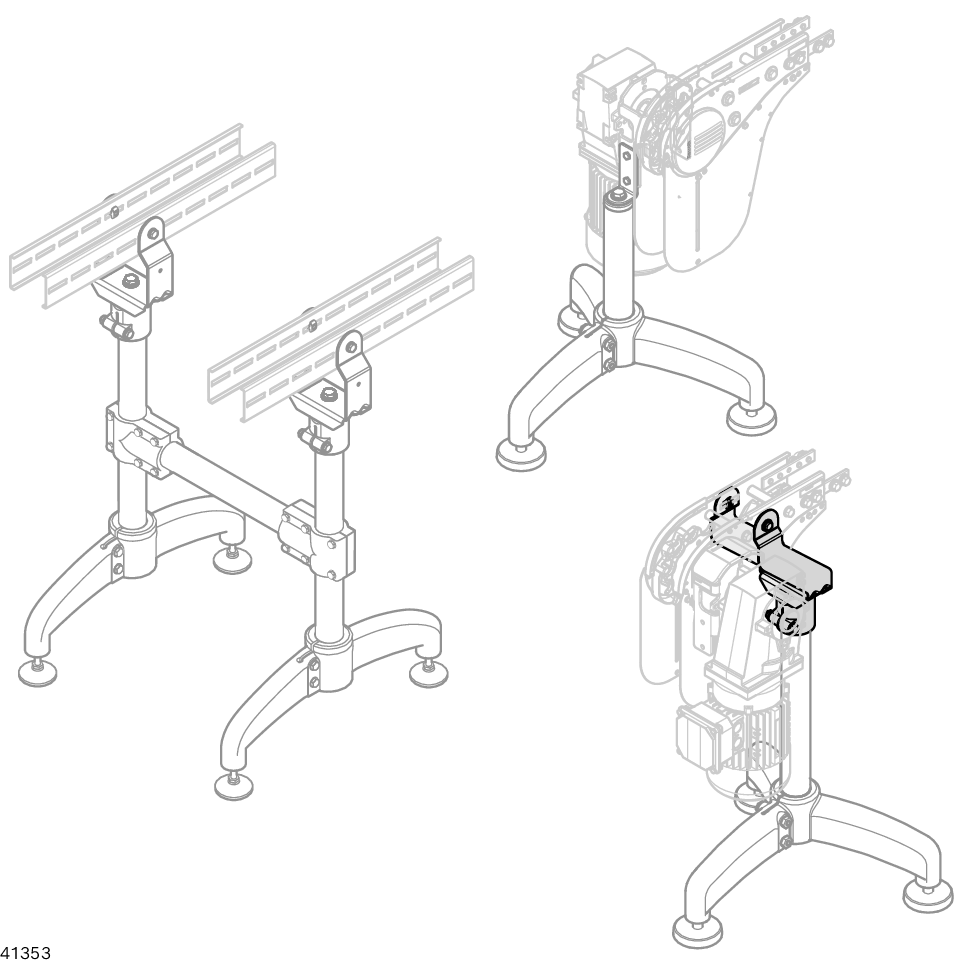 41353