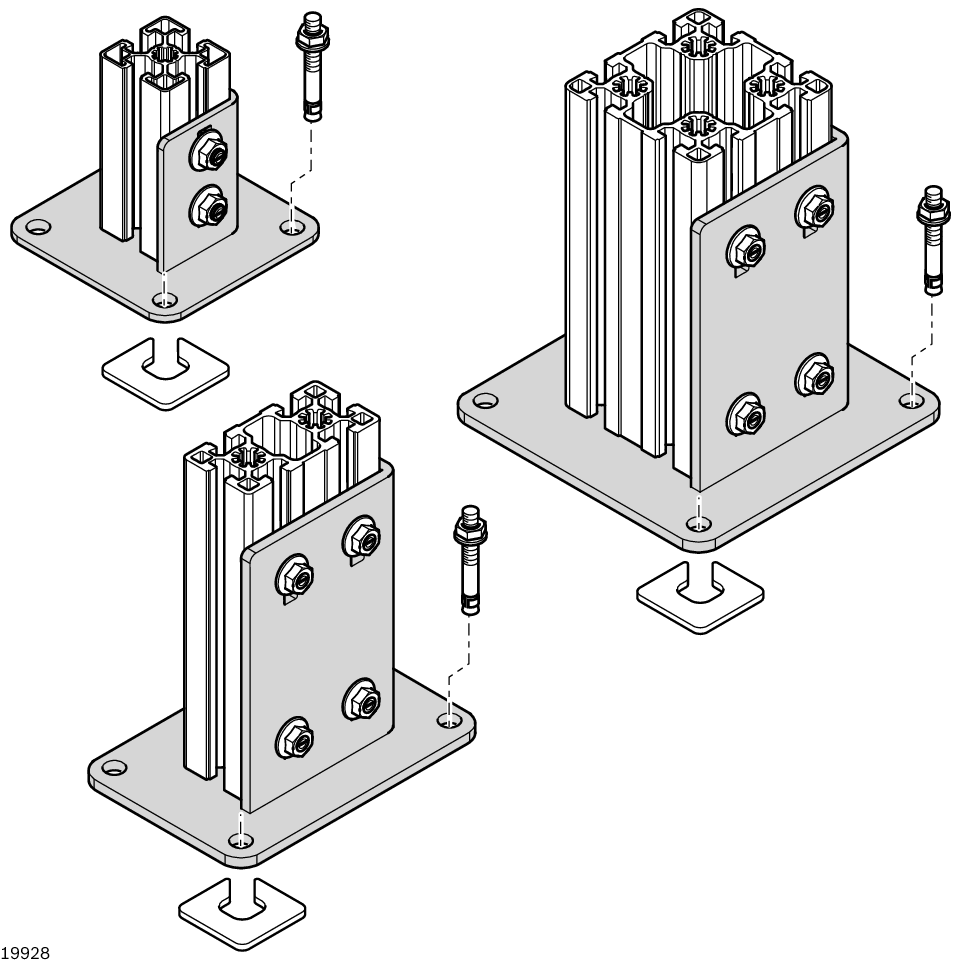 19928