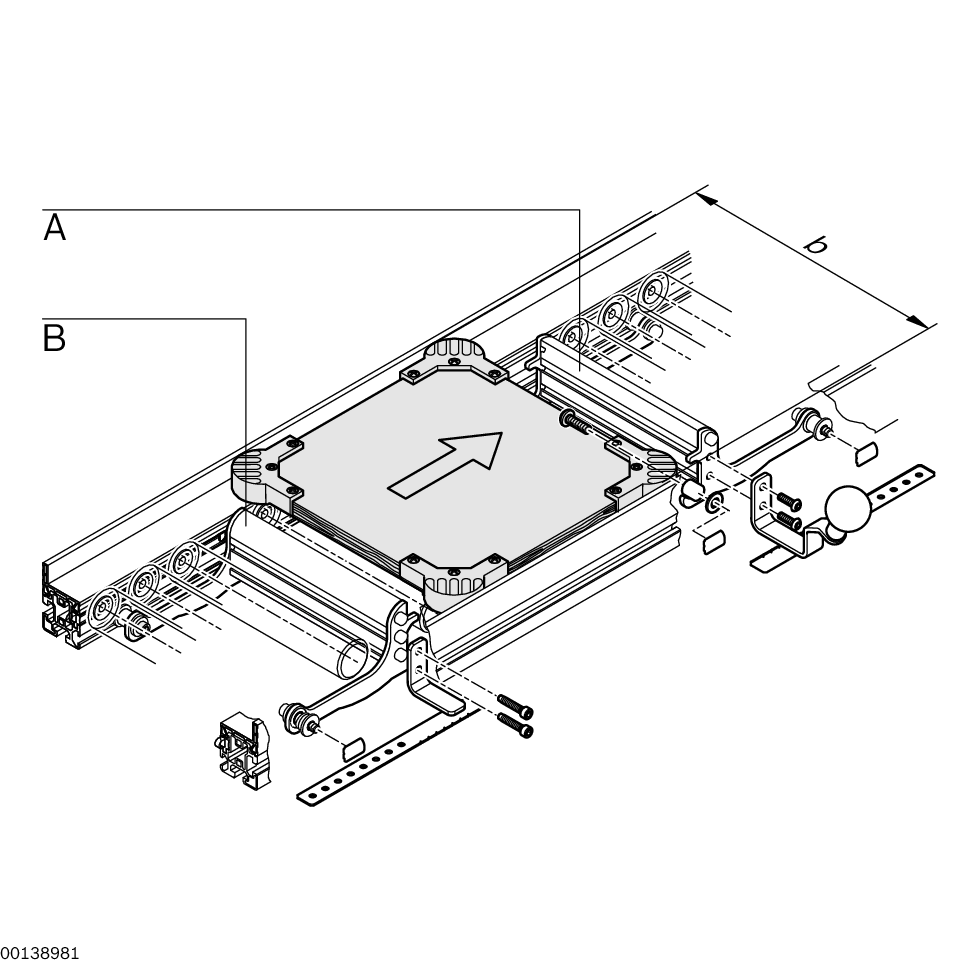 A

B

b

00138981