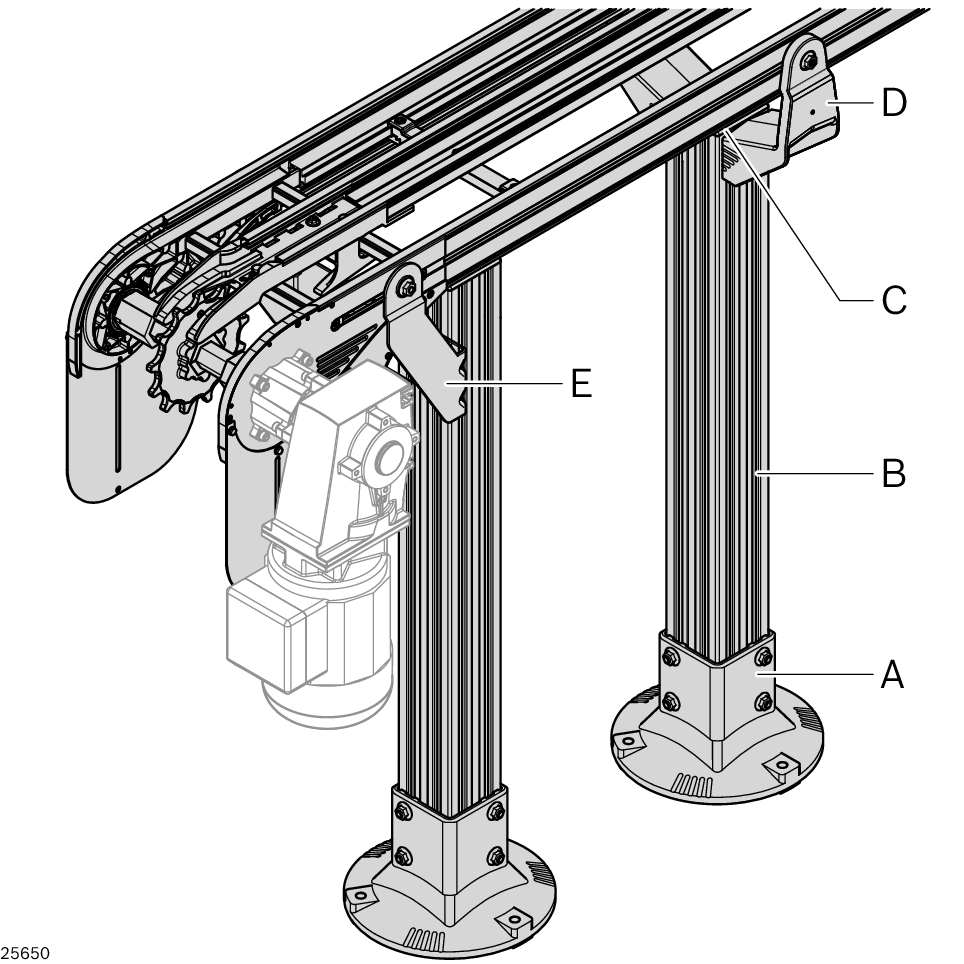 D

C

E

B

A

25650