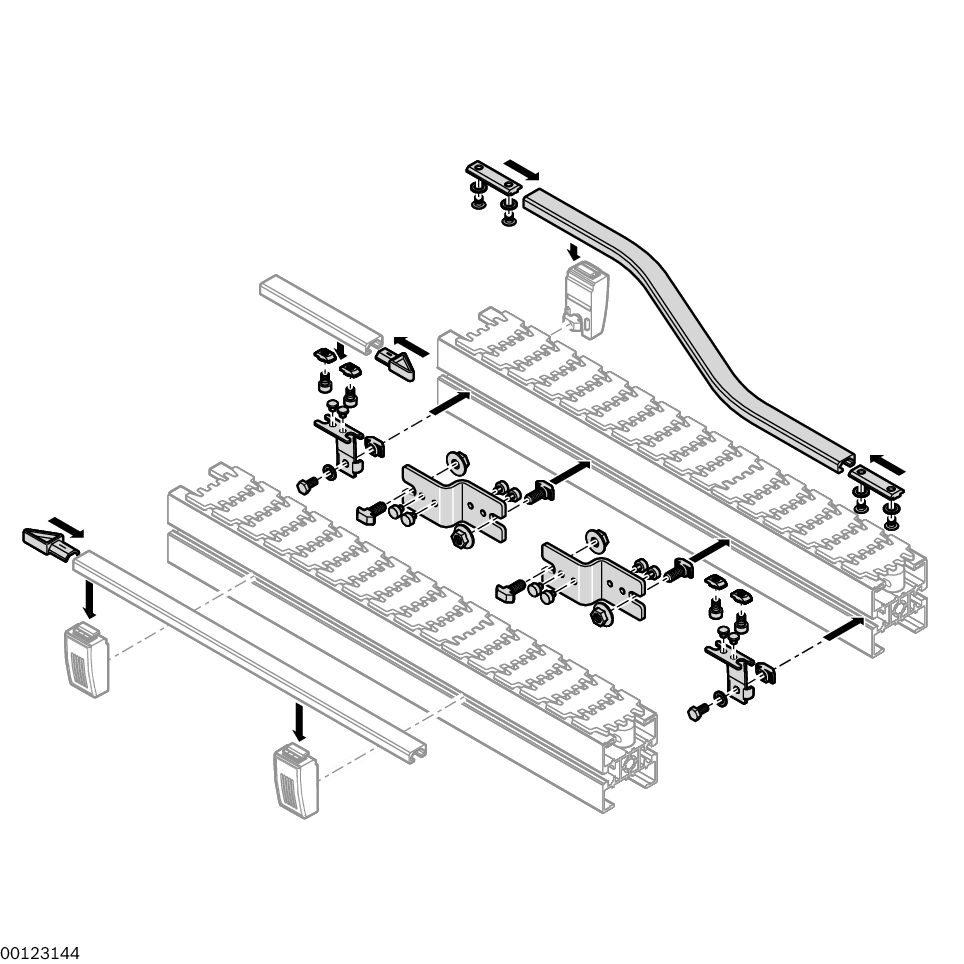 00123144