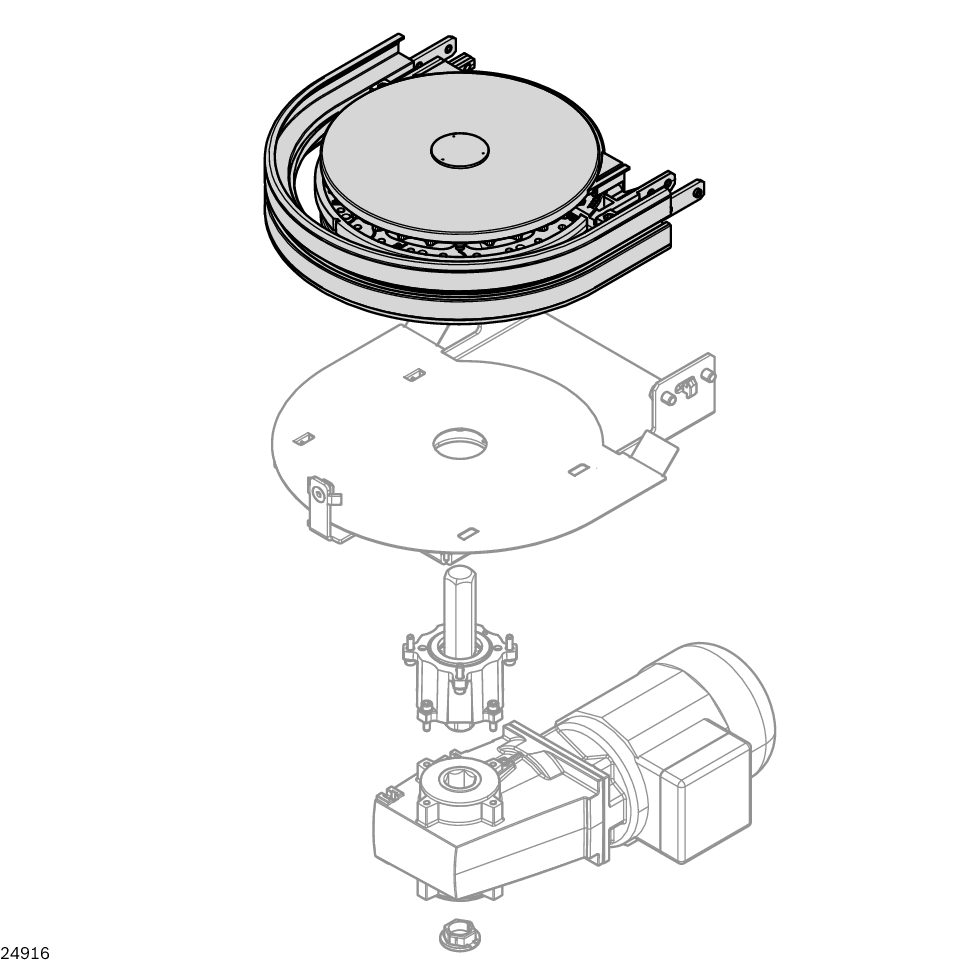 24916