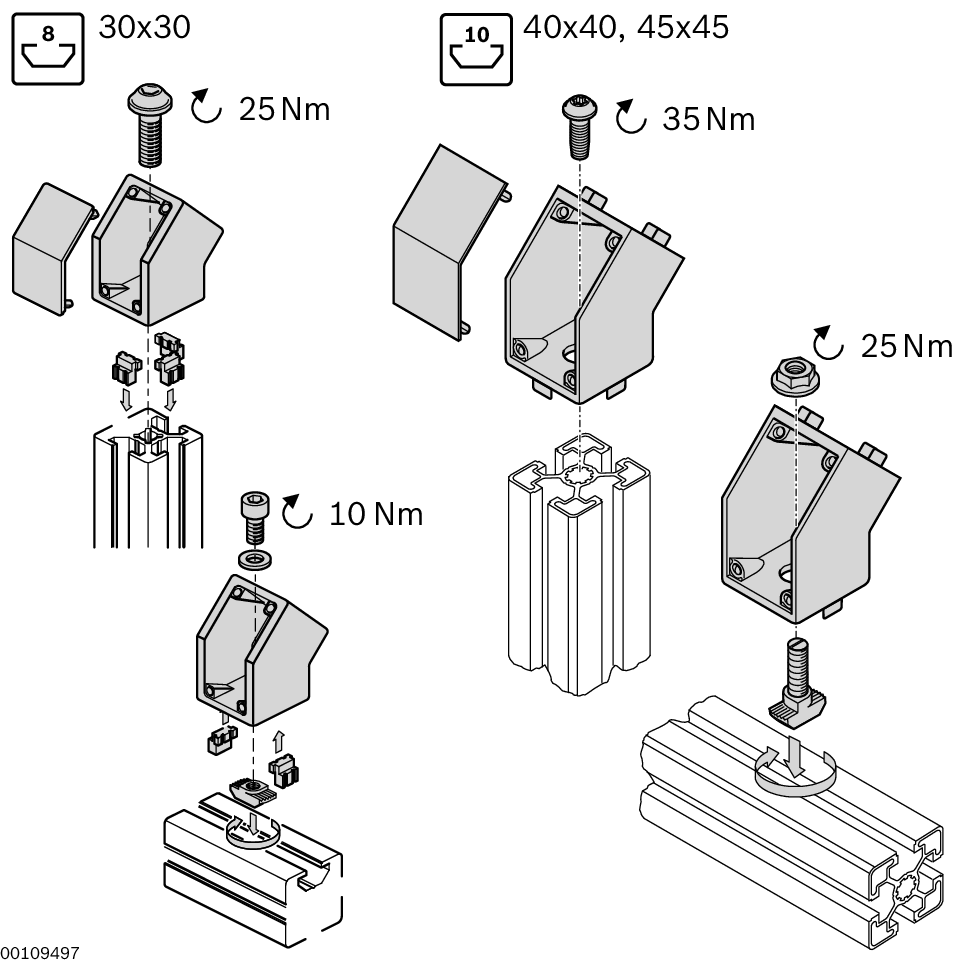 8 30x30

25 Nm

10 Nm

10 40x40, 45x45

35 Nm

25 Nm

00109497