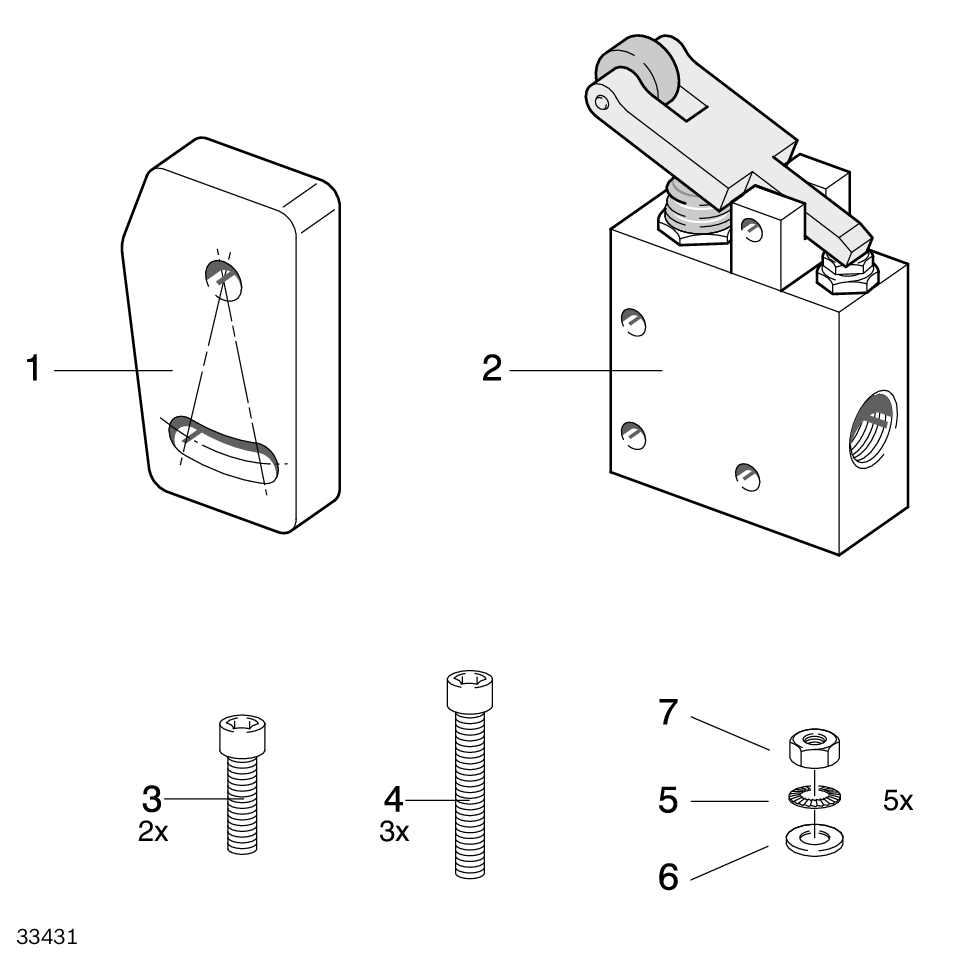 1

2

3
2x

4
3x

7

5

5x

6

33431