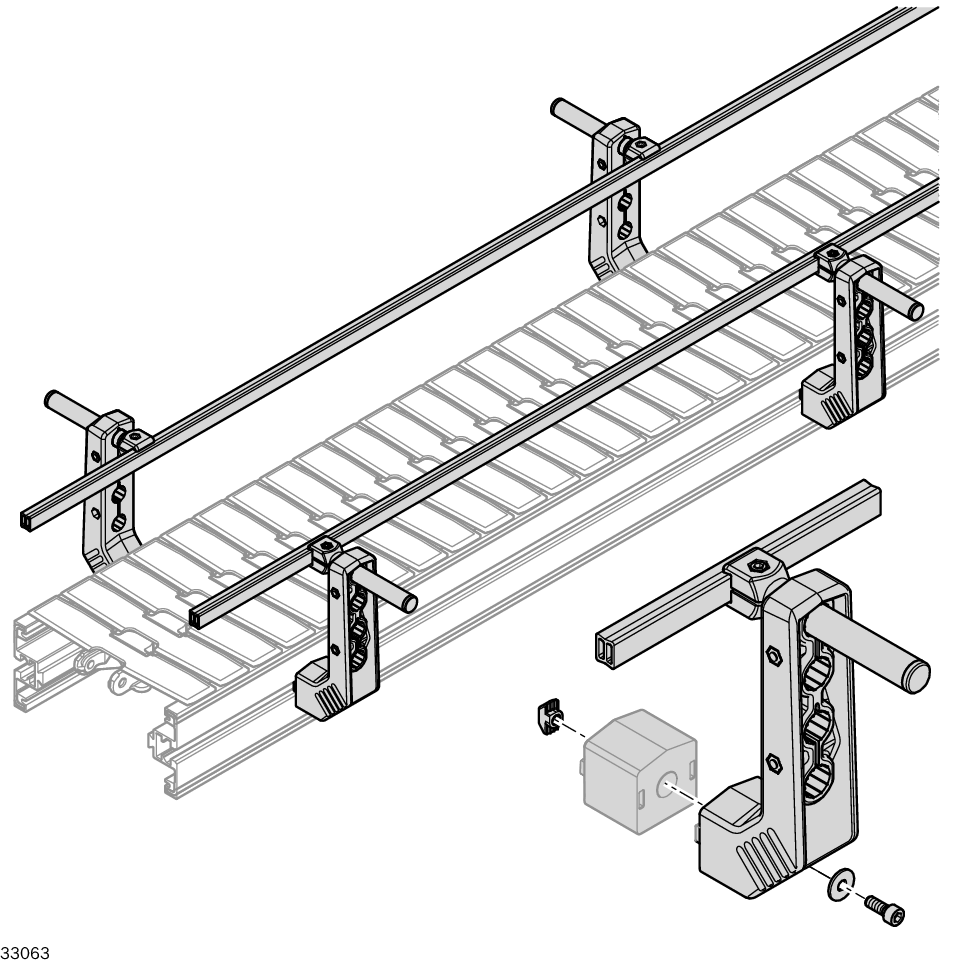 33063