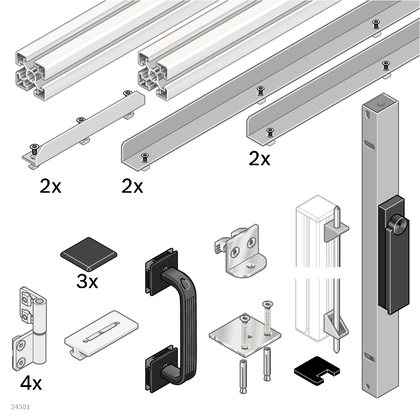 2x

2x

2x

3x

4x

24501