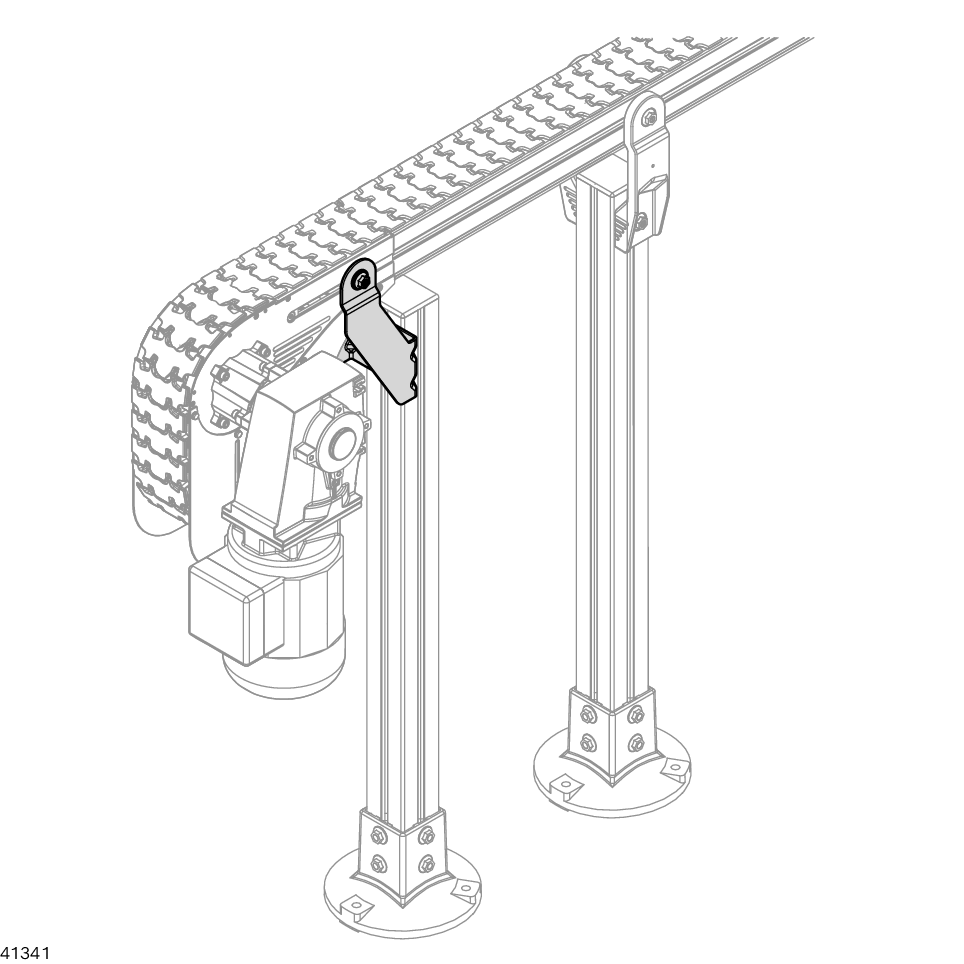 41341