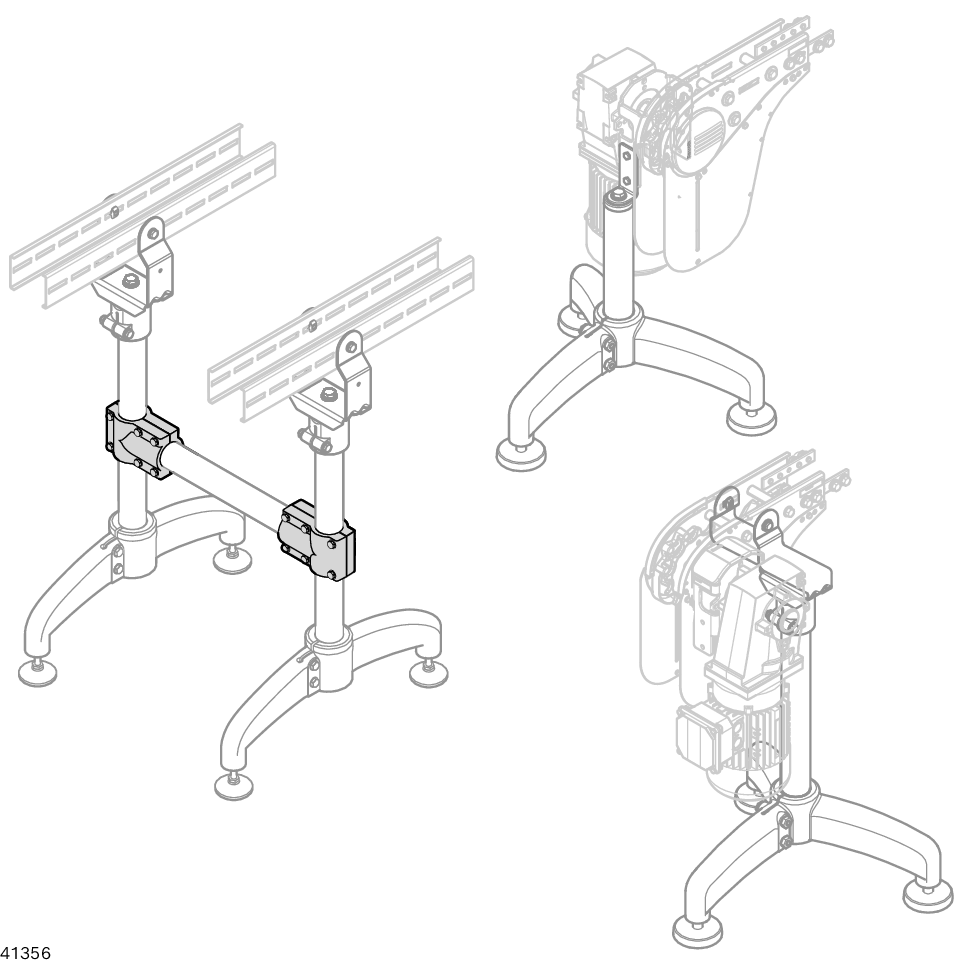 41356