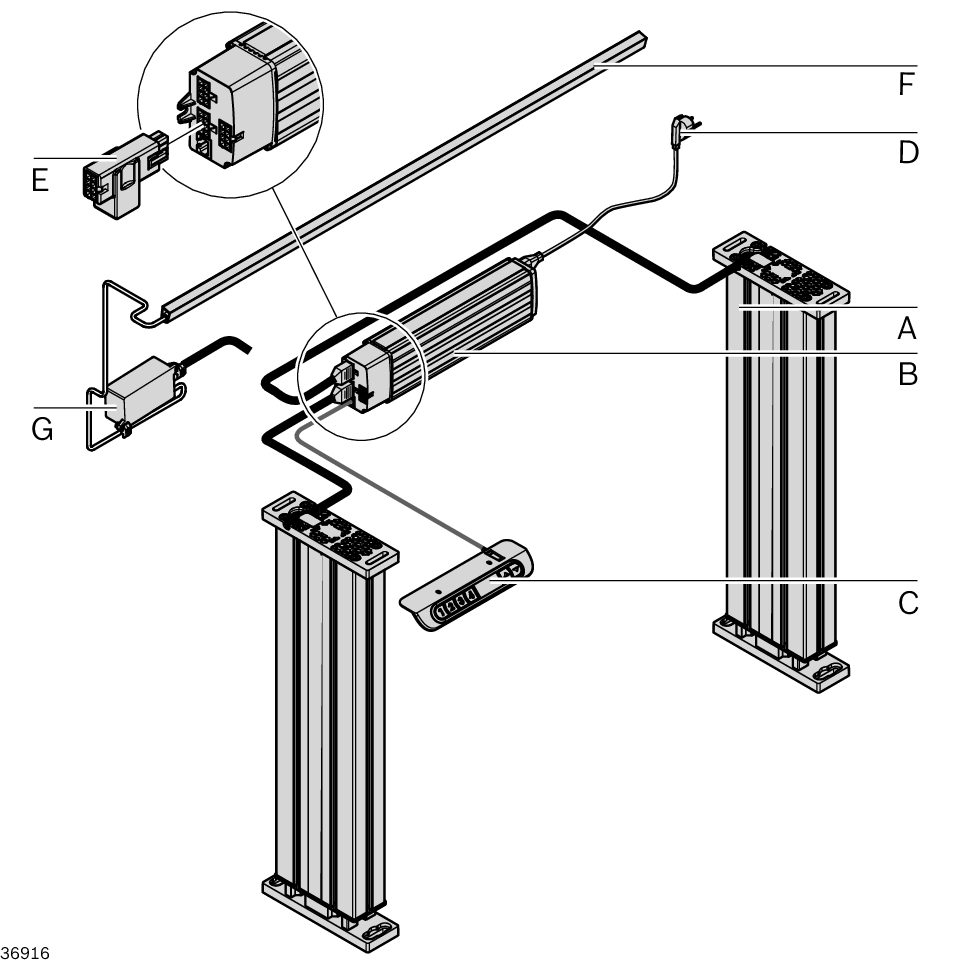 F
D
E
A
B
G
C
36916