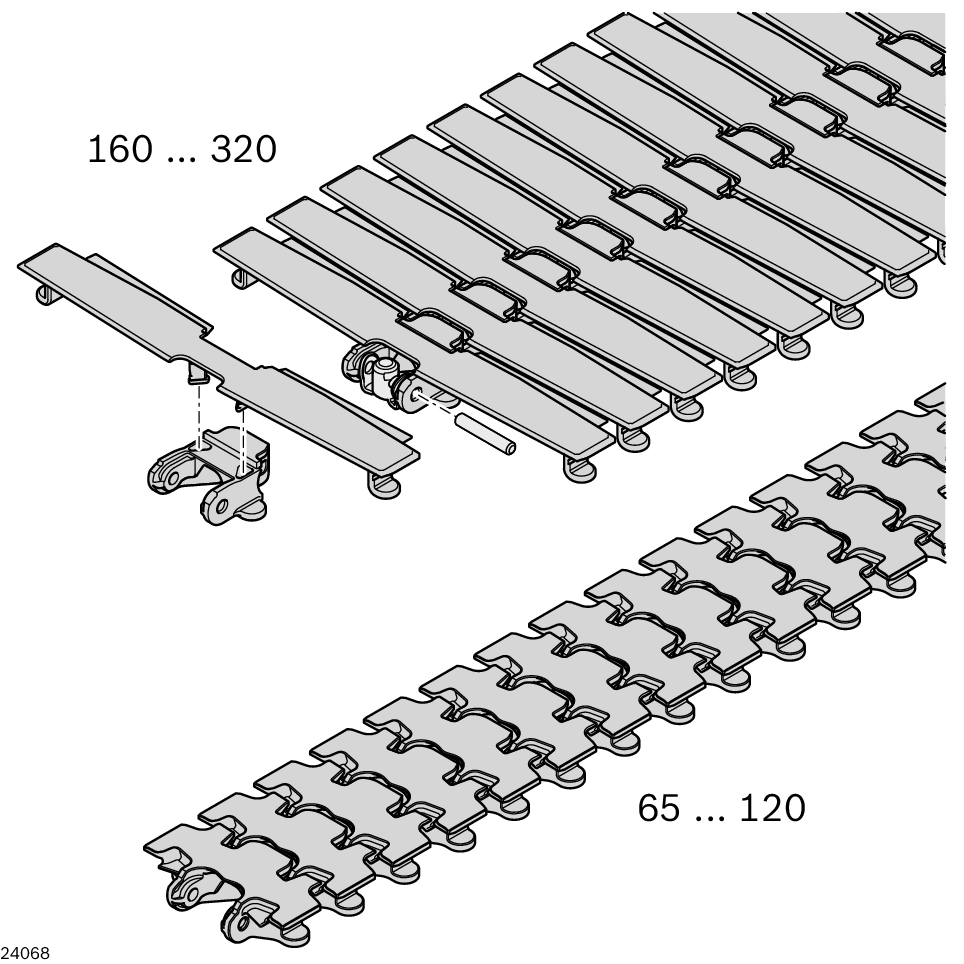 160 ... 320

65 ... 120

24068