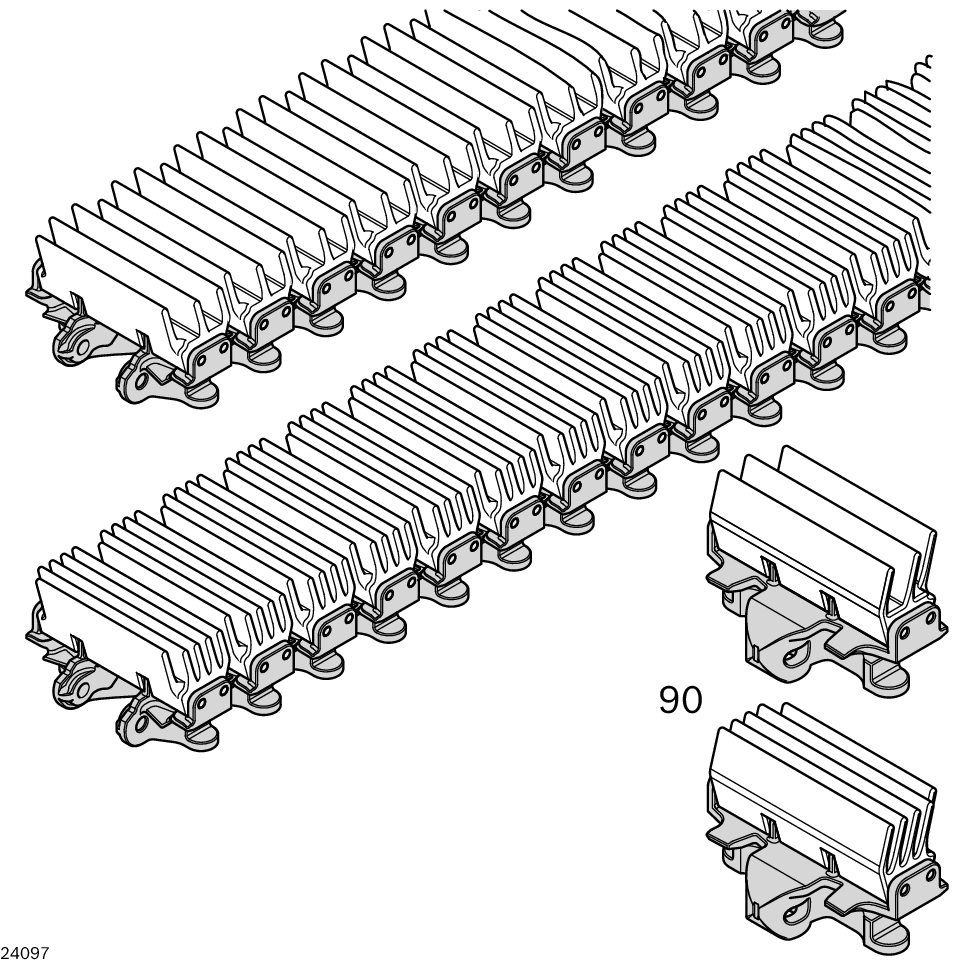 90

24097