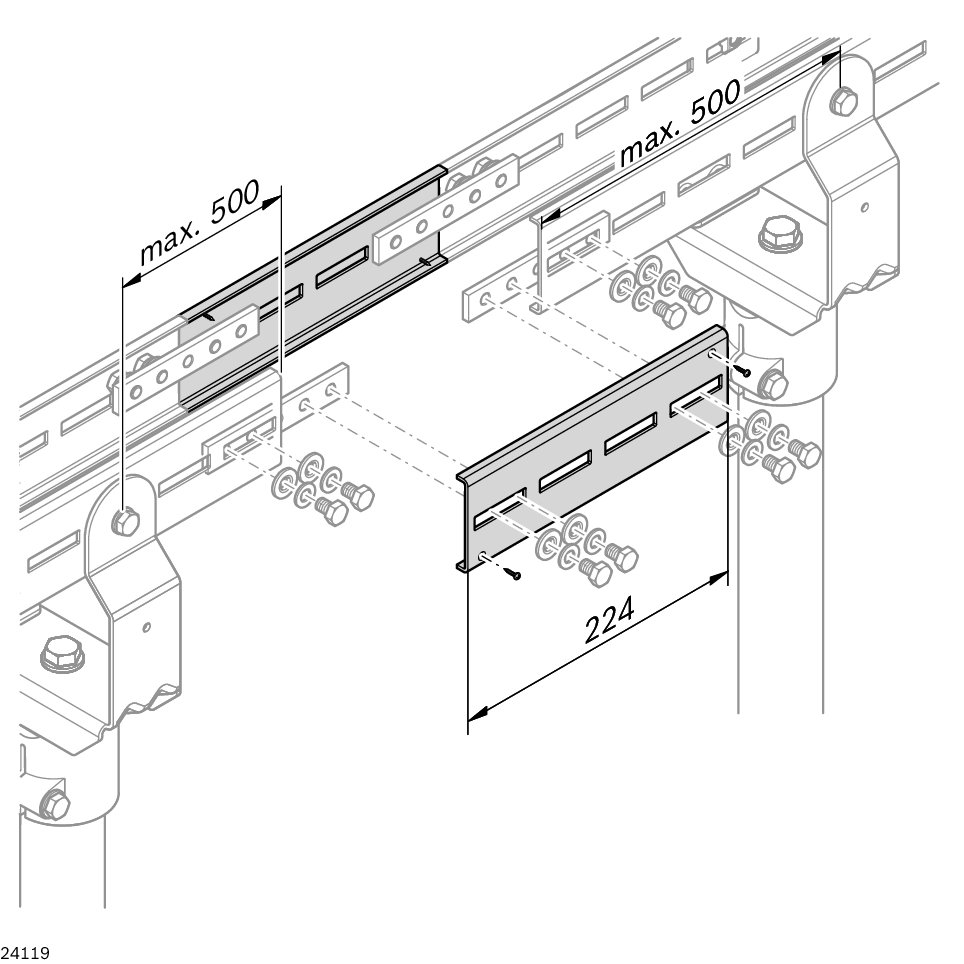 max. 500

max. 500

224

24119