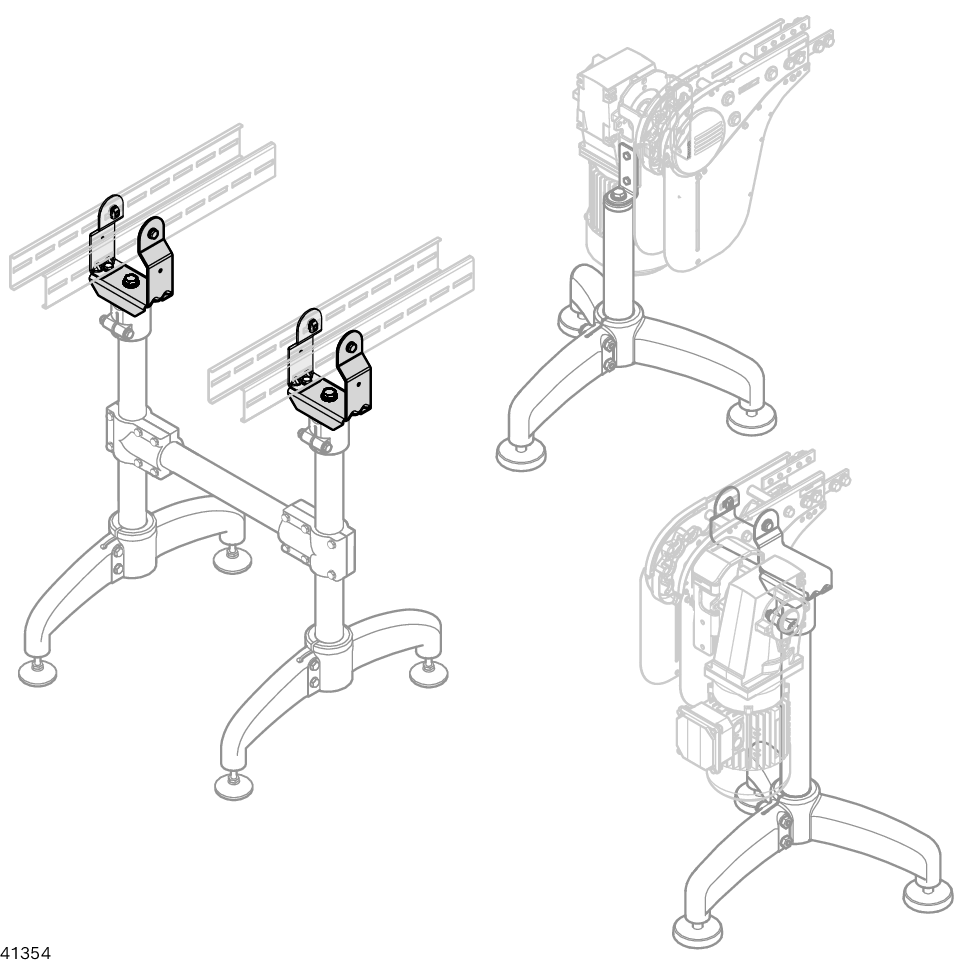 41354