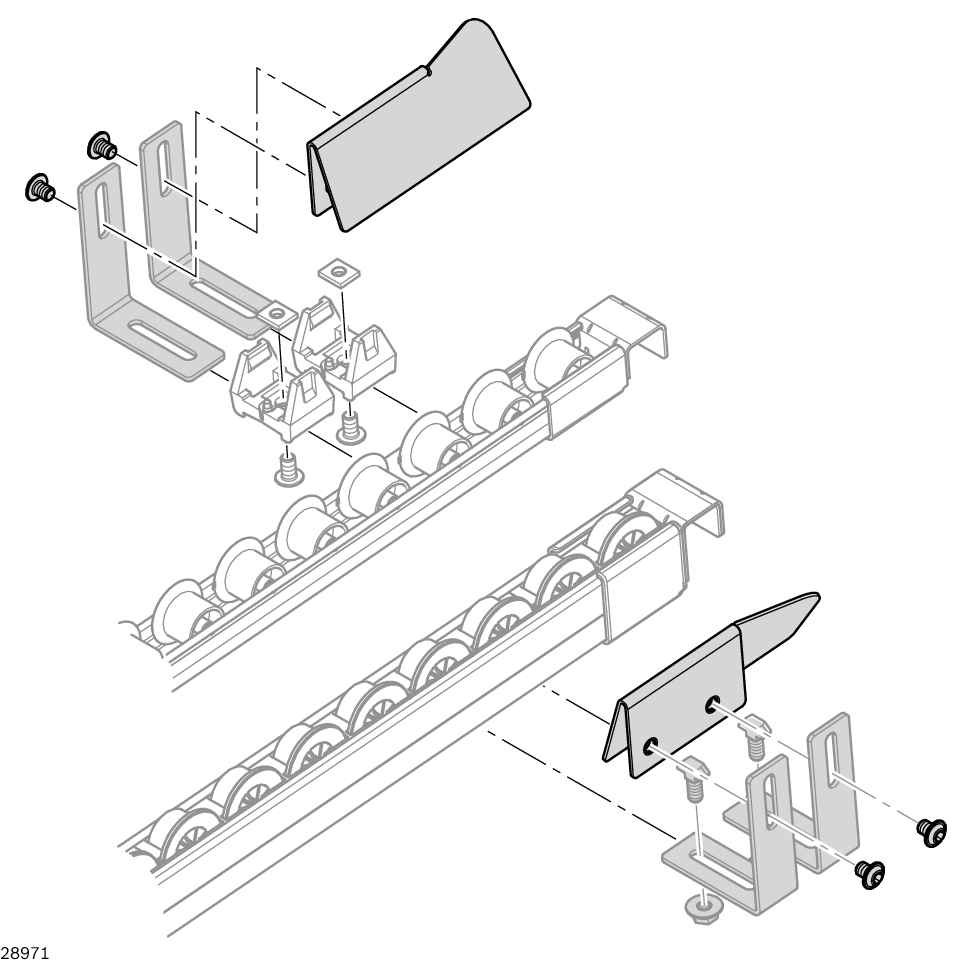 28971