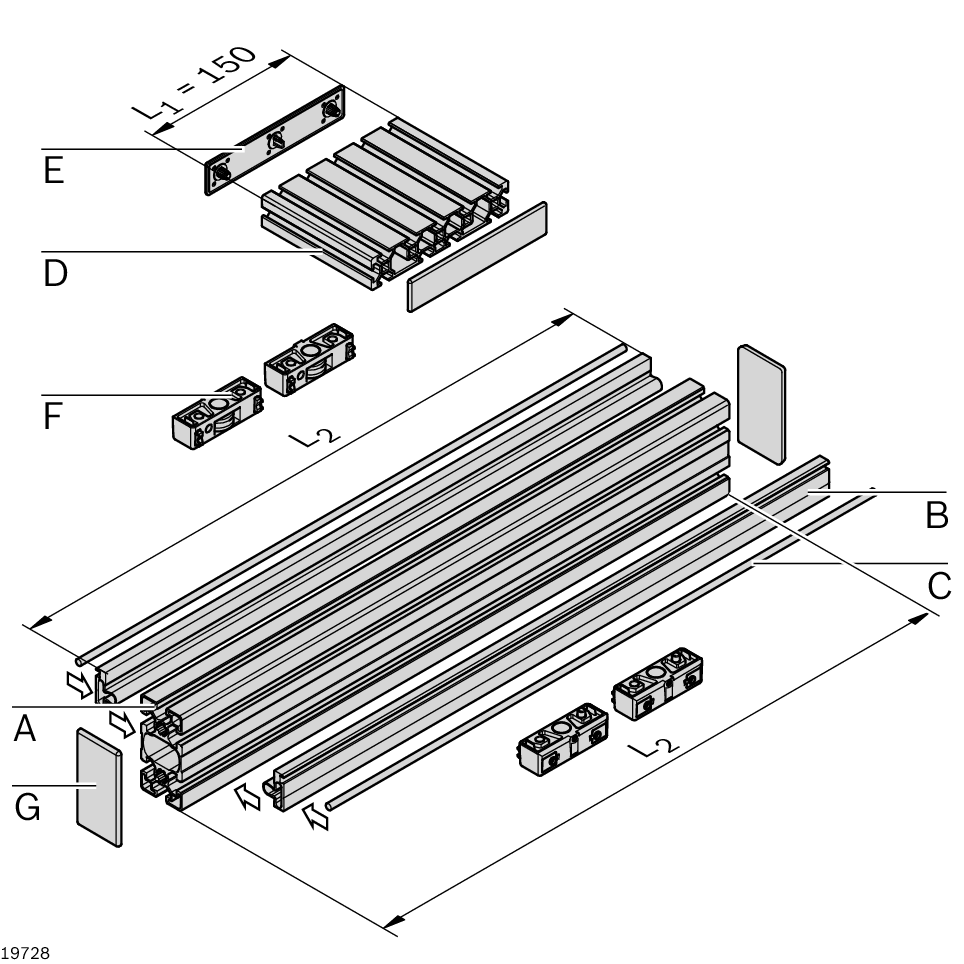 $L_1 = 150$

E

D

F

$L_2$

B

C

A

G

$L_2$

19728