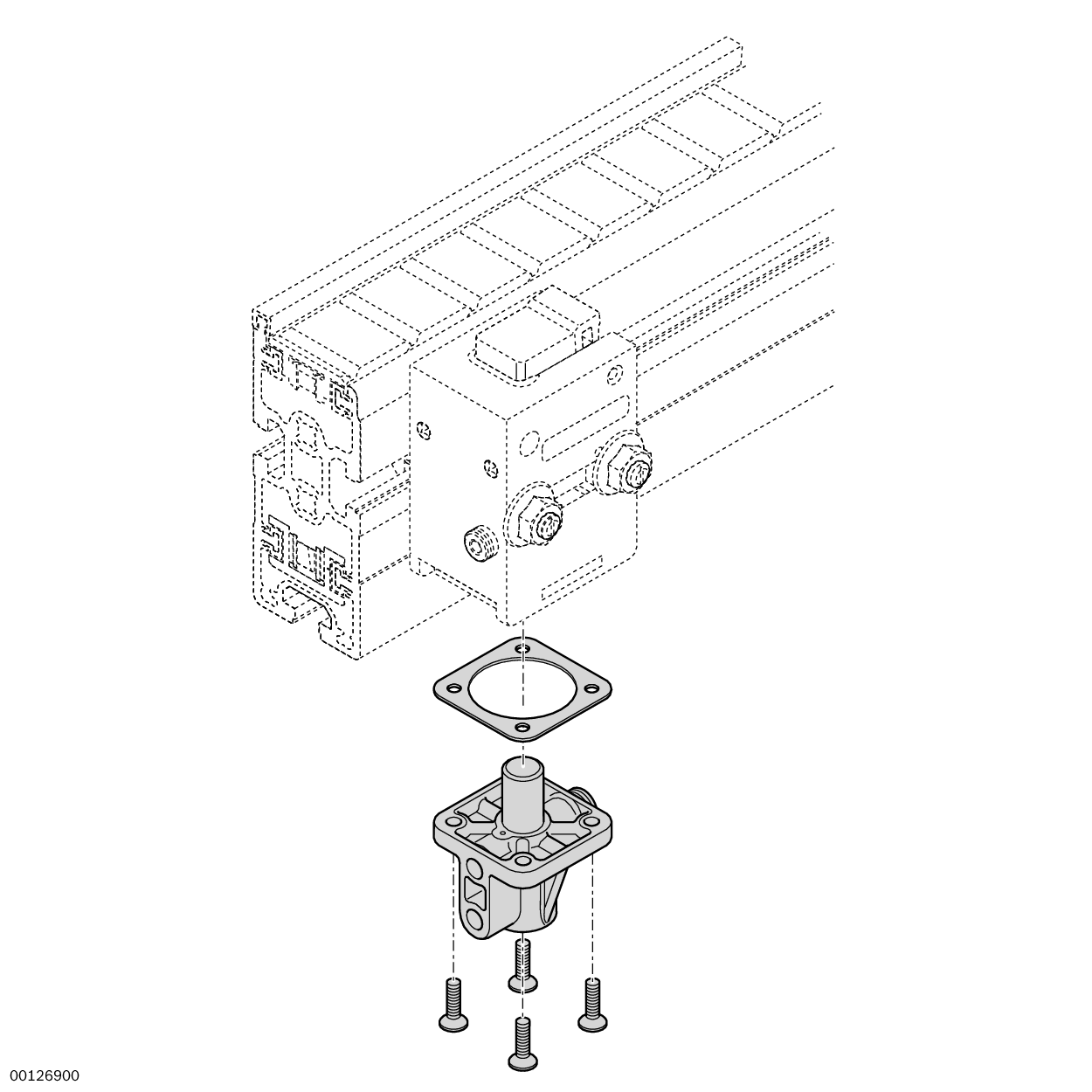 00126900