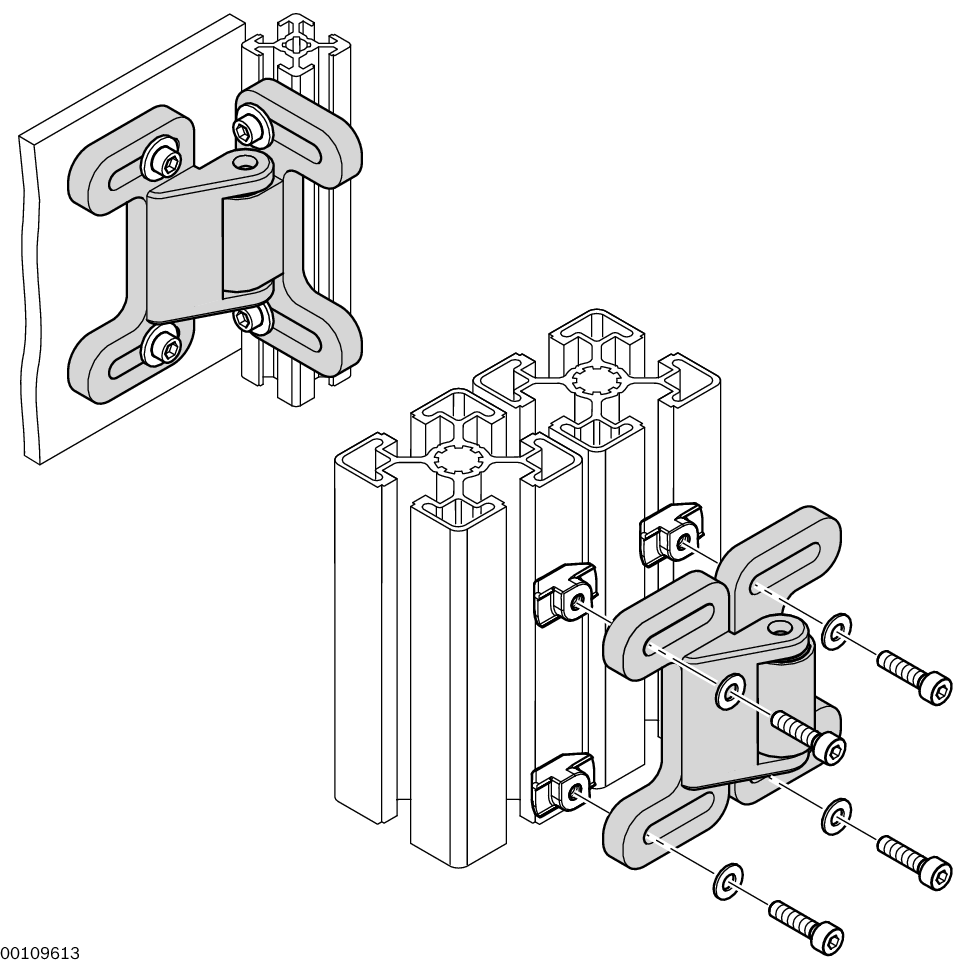 00109613