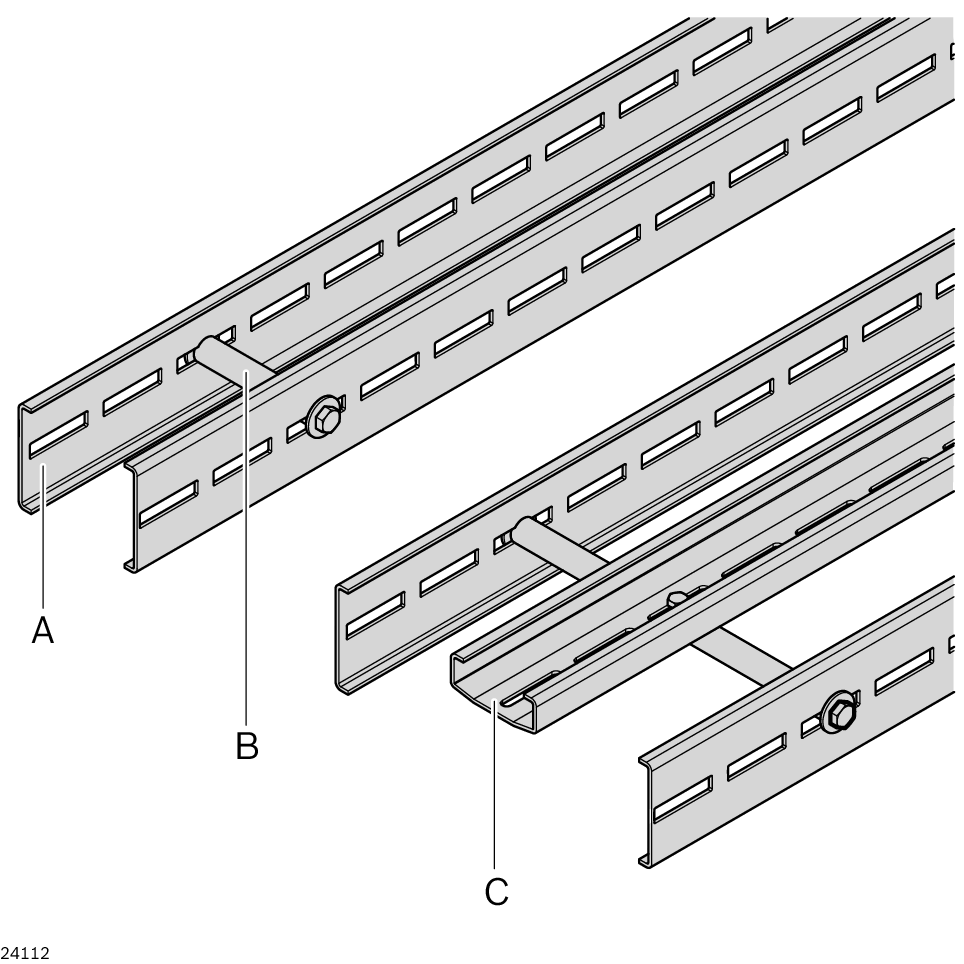 A

B

C

24112