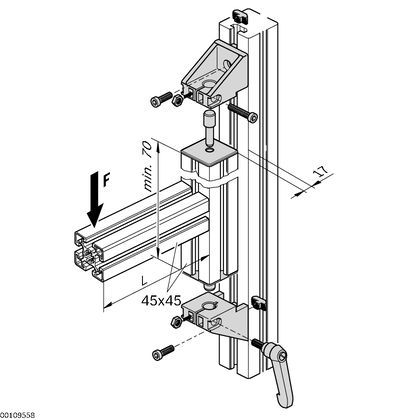 F
min. 70
17
L
45x45
00109558