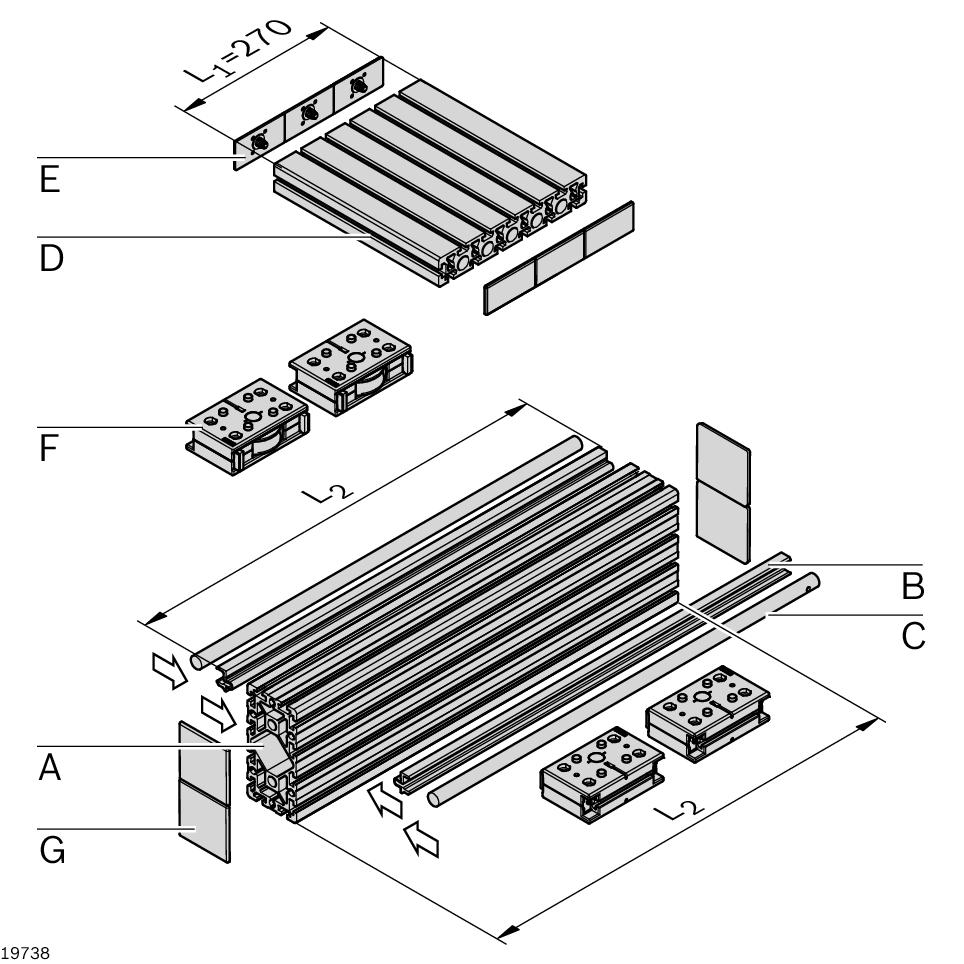 $L_1=270$

E

D

F

$L_2$

B

C

A

G

$L_2$

19738