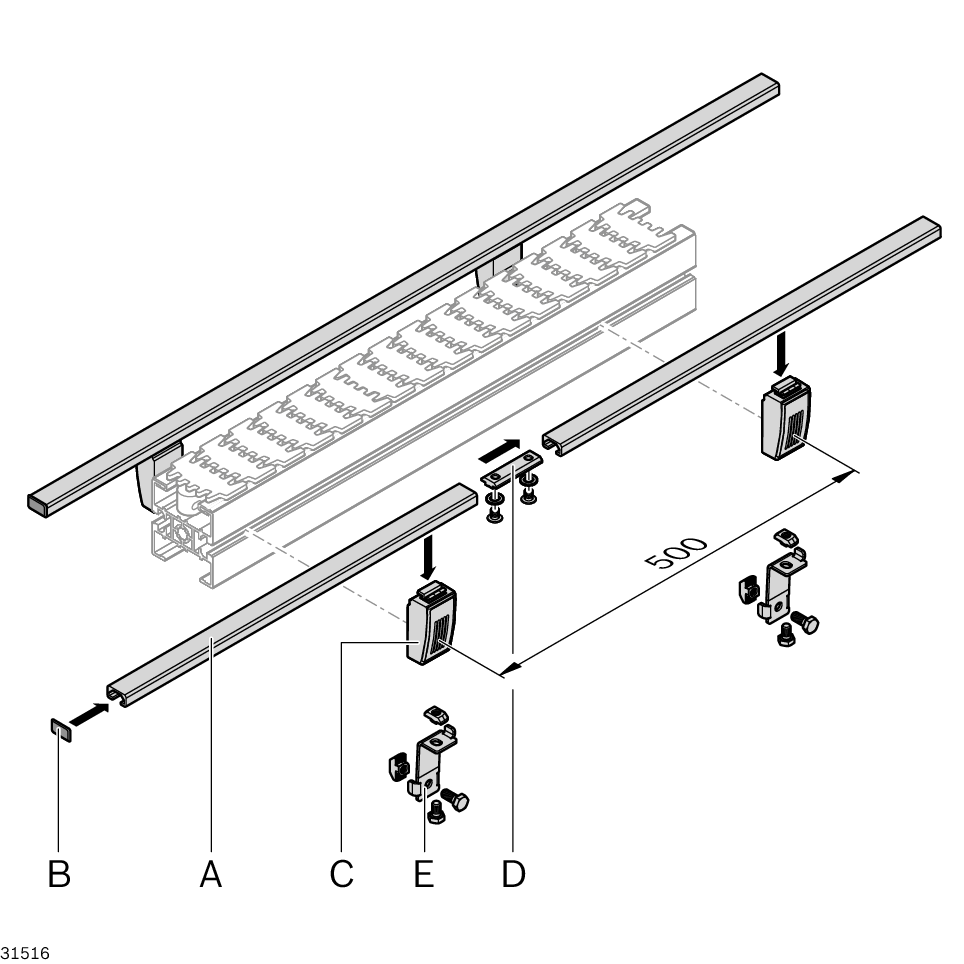 500

B
A
C
E
D

31516