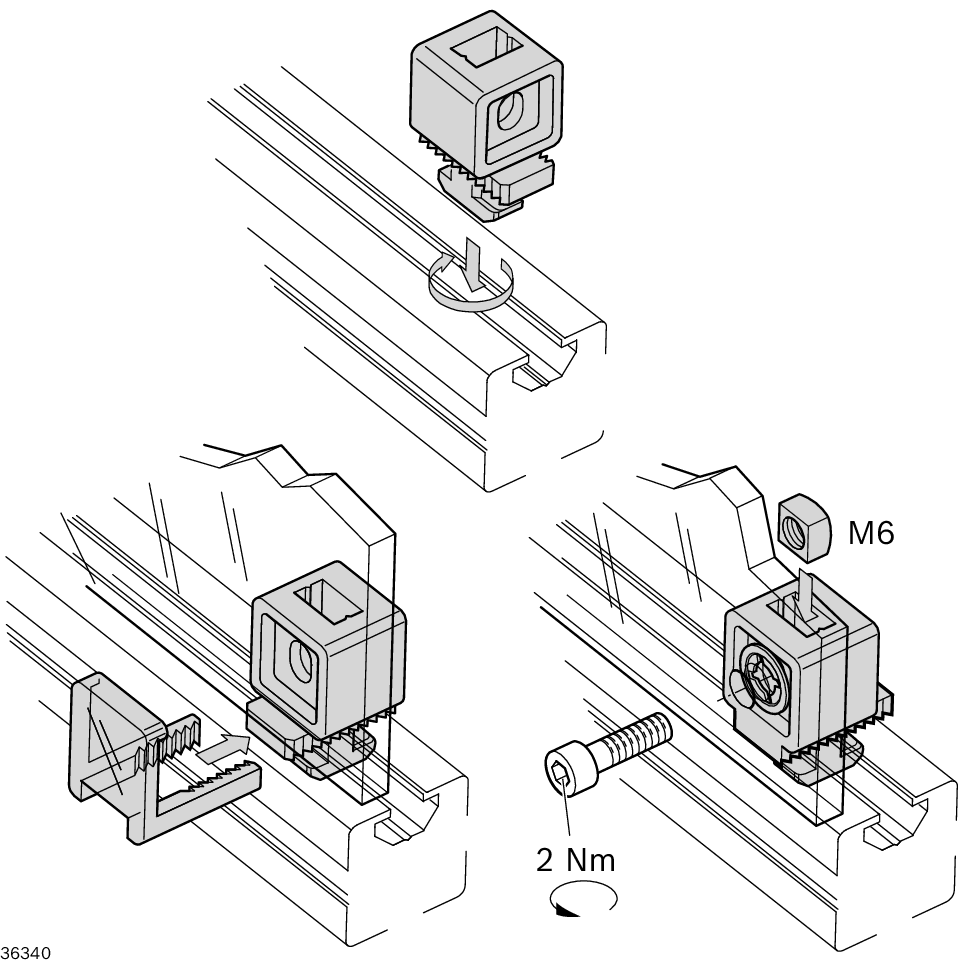 M6

2 Nm

36340