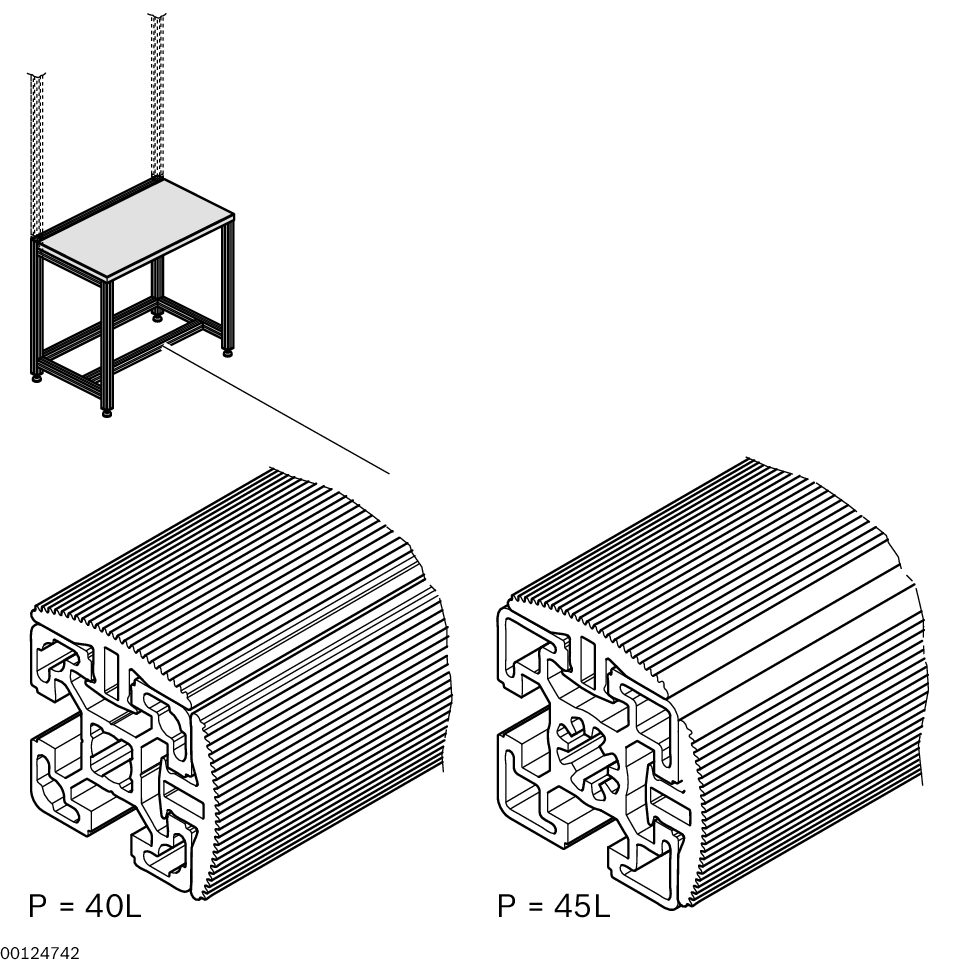 P = 40L

P = 45L

00124742