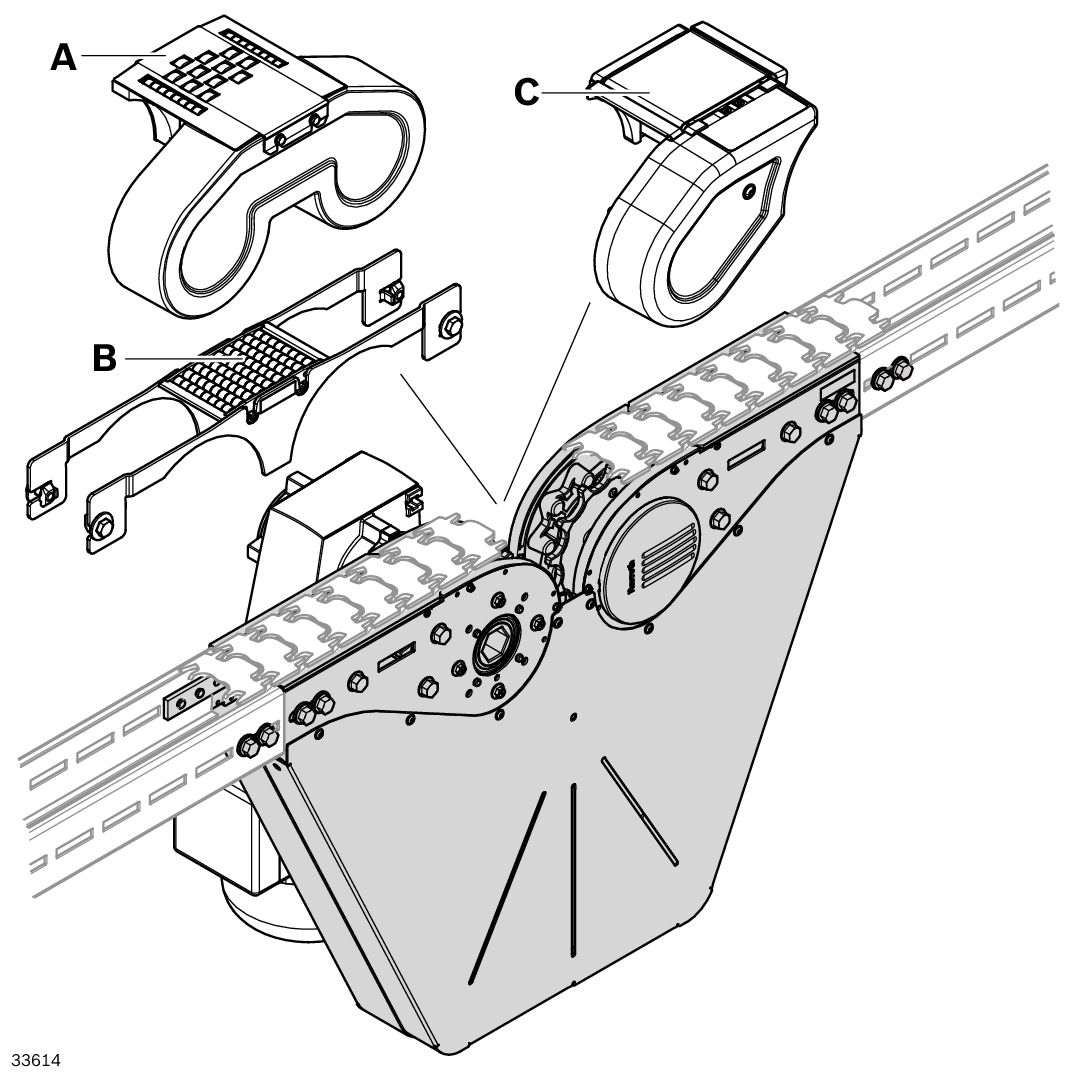 A
C
B
33614