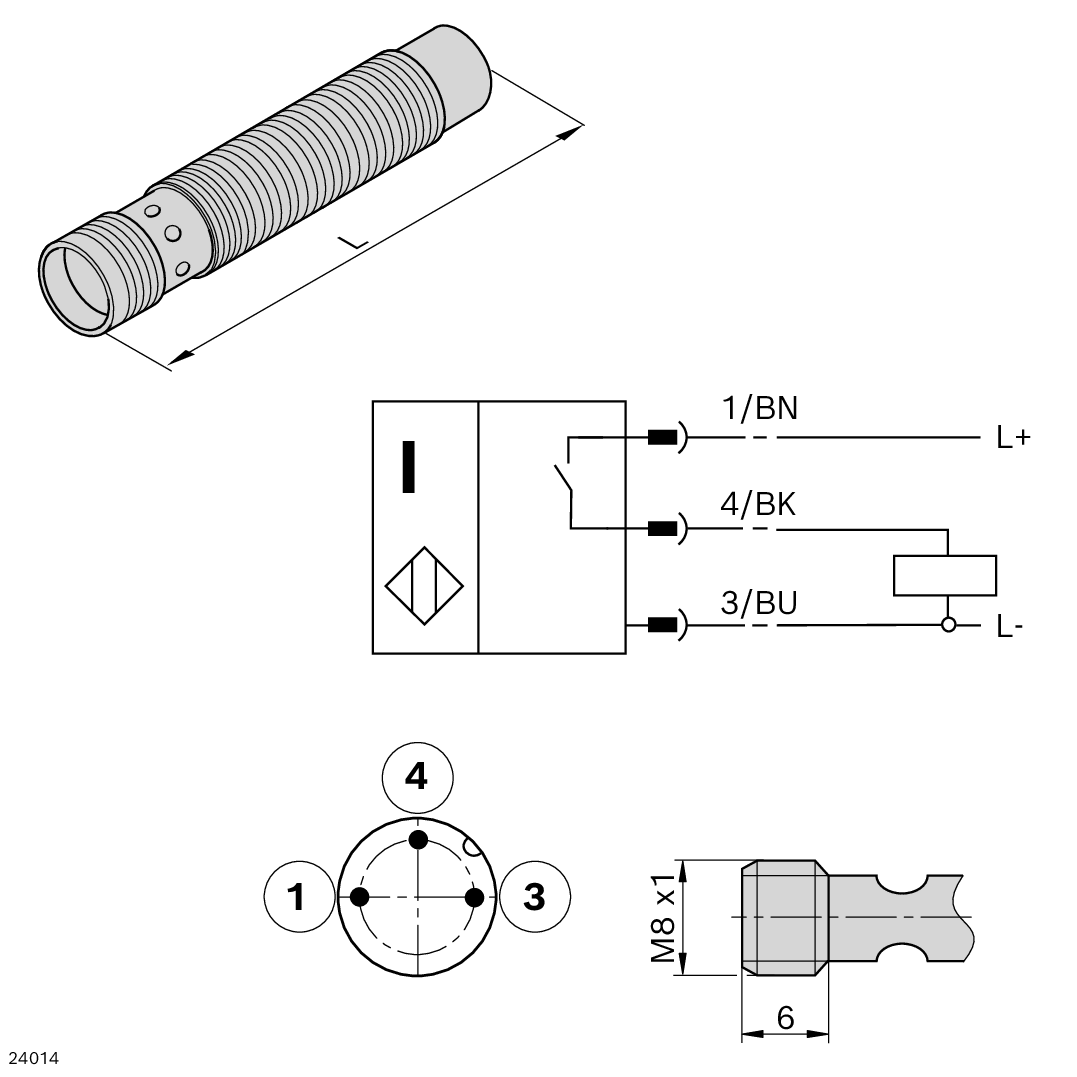 L

I

1/BN

L+

4/BK

3/BU

L-

4

1

3

M8 x1

6

24014