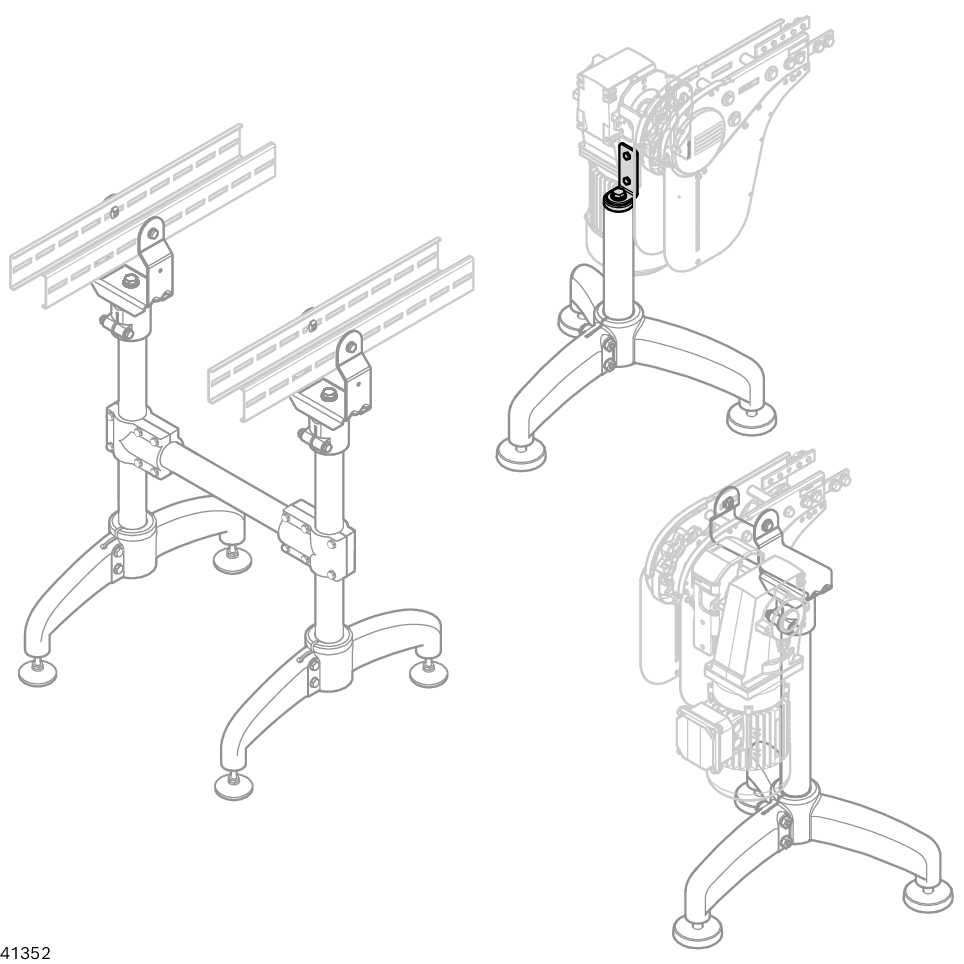 41352