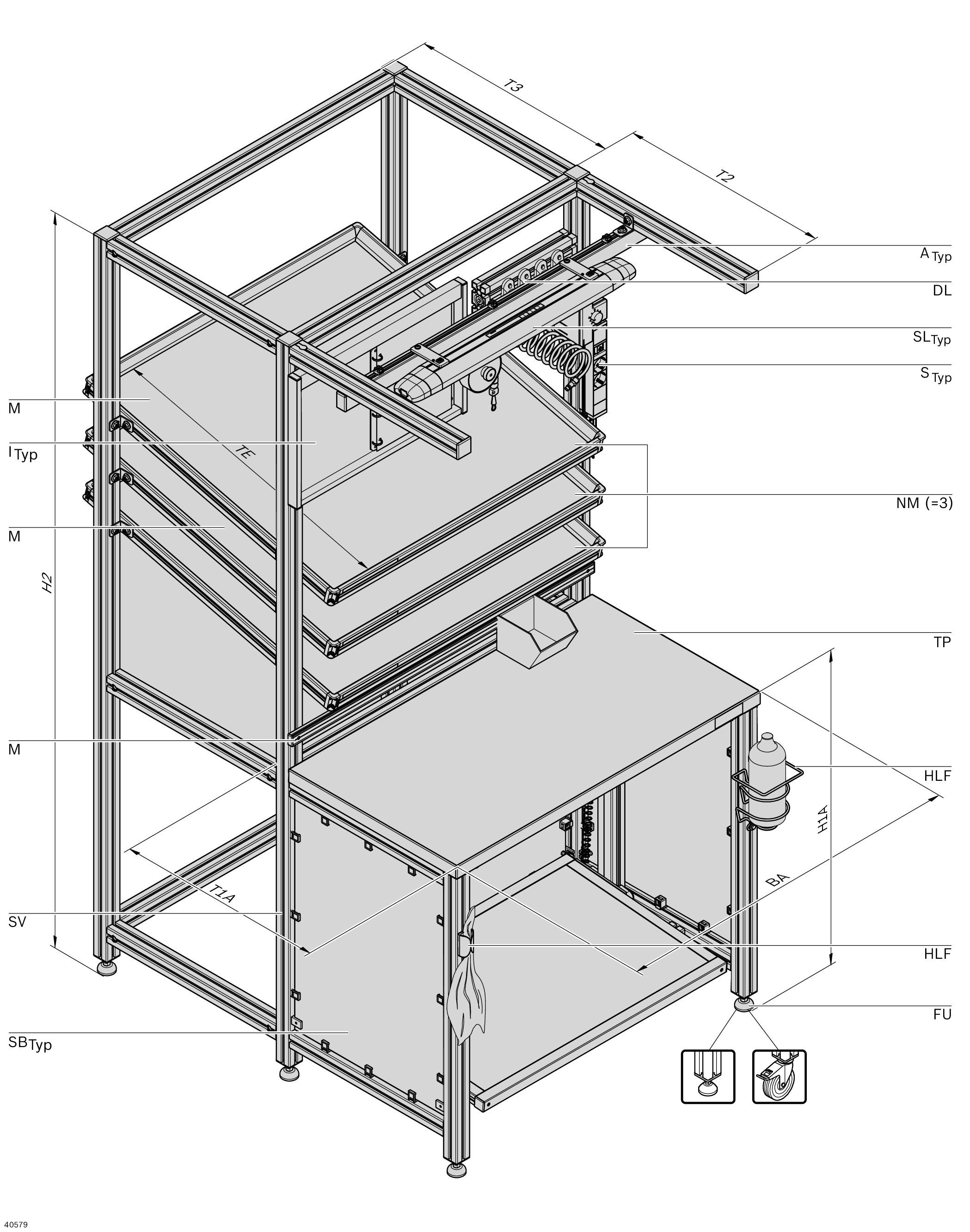 T3
T2
$A_{Typ}$
DL
$SL_{Typ}$
$S_{Typ}$
M
$I_{Typ}$
TE
NM (=3)
M
H2
TP
M
HLF
H1A
BA
T1A
SV
HLF
FU
$SB_{Typ}$
40579