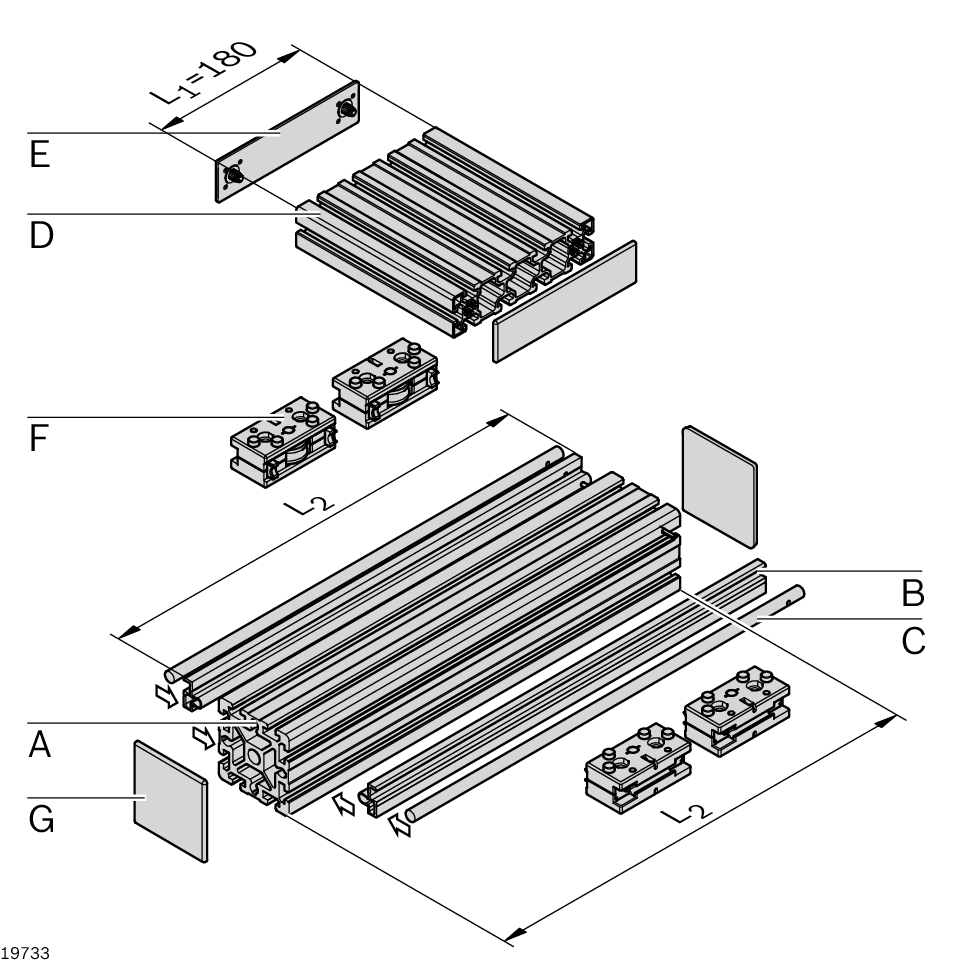 $L_1=180$

E

D

F

$L_2$

B

C

A

G

$L_2$

19733