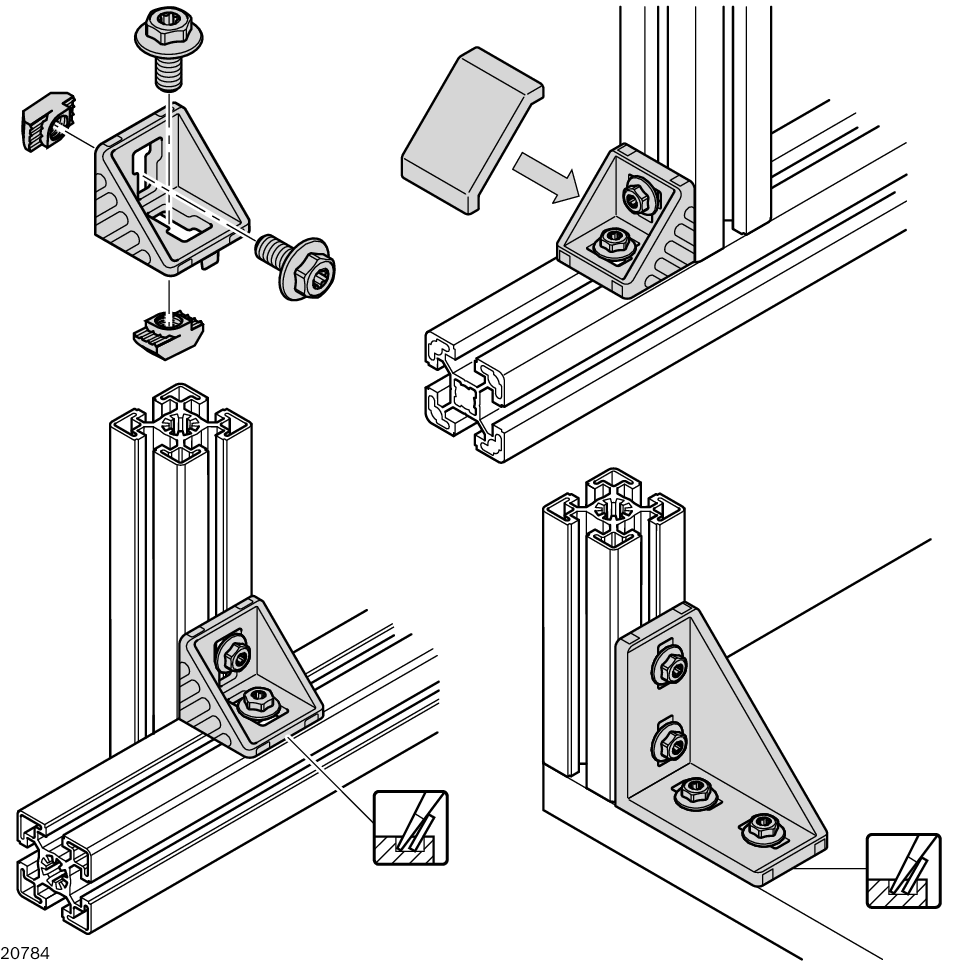 20784