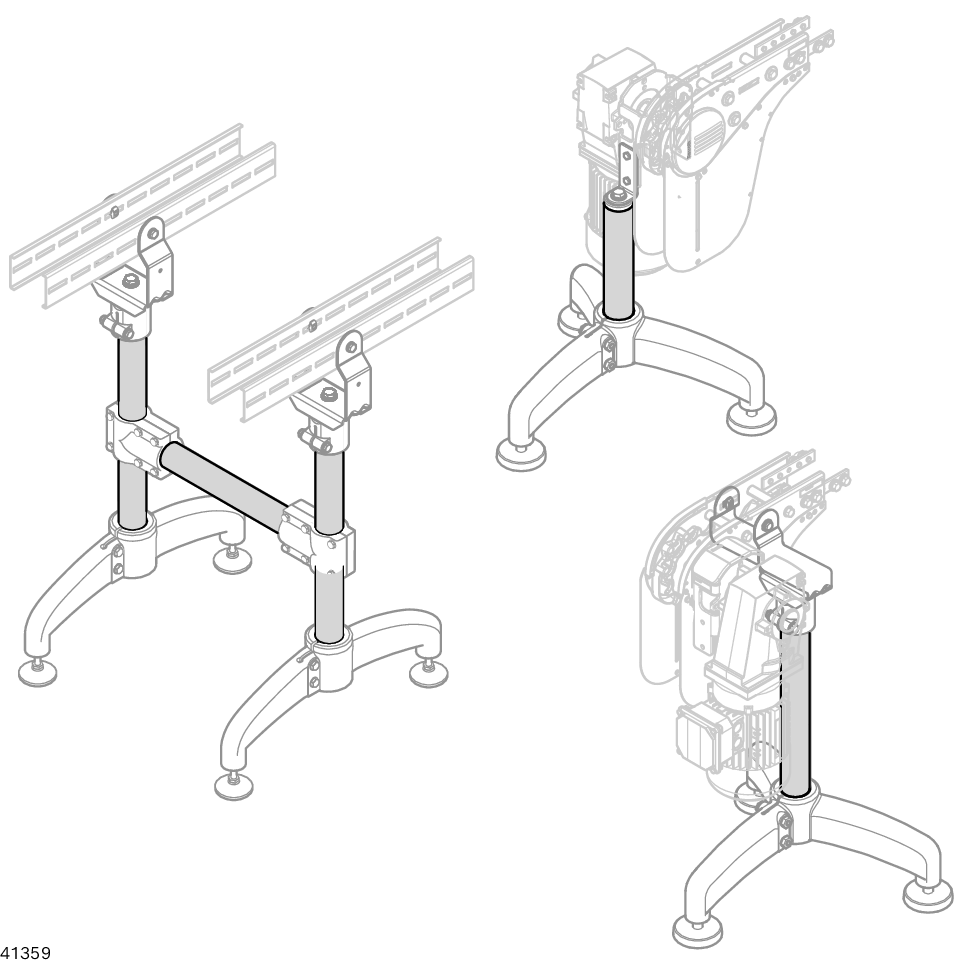 41359