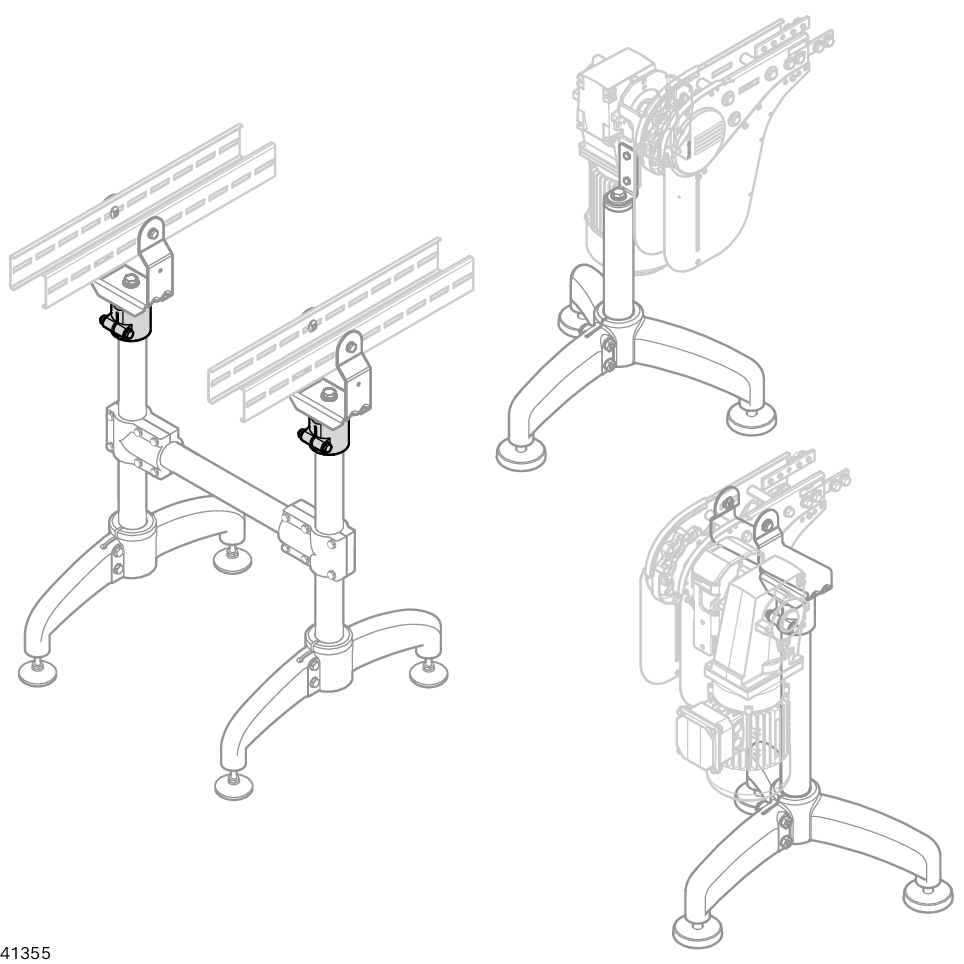 41355