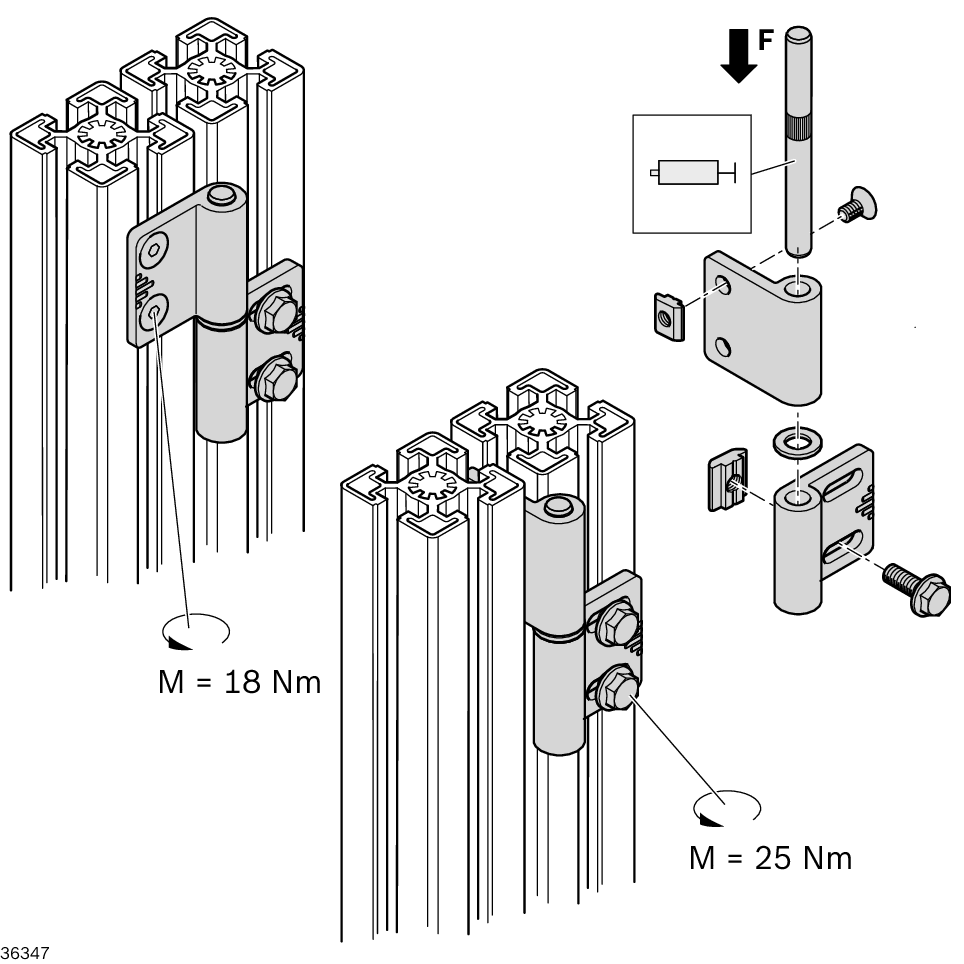 F

M = 18 Nm

M = 25 Nm

36347