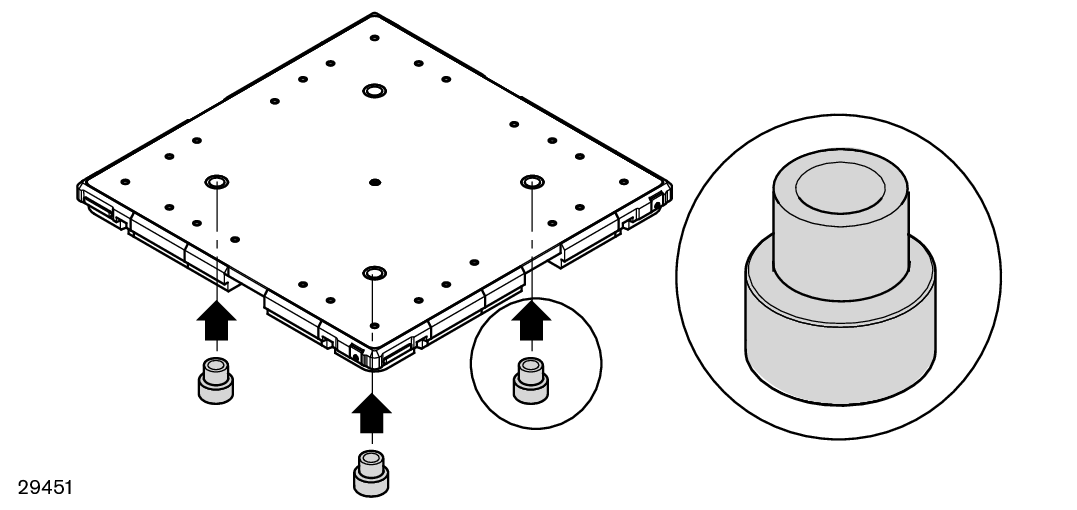 29451