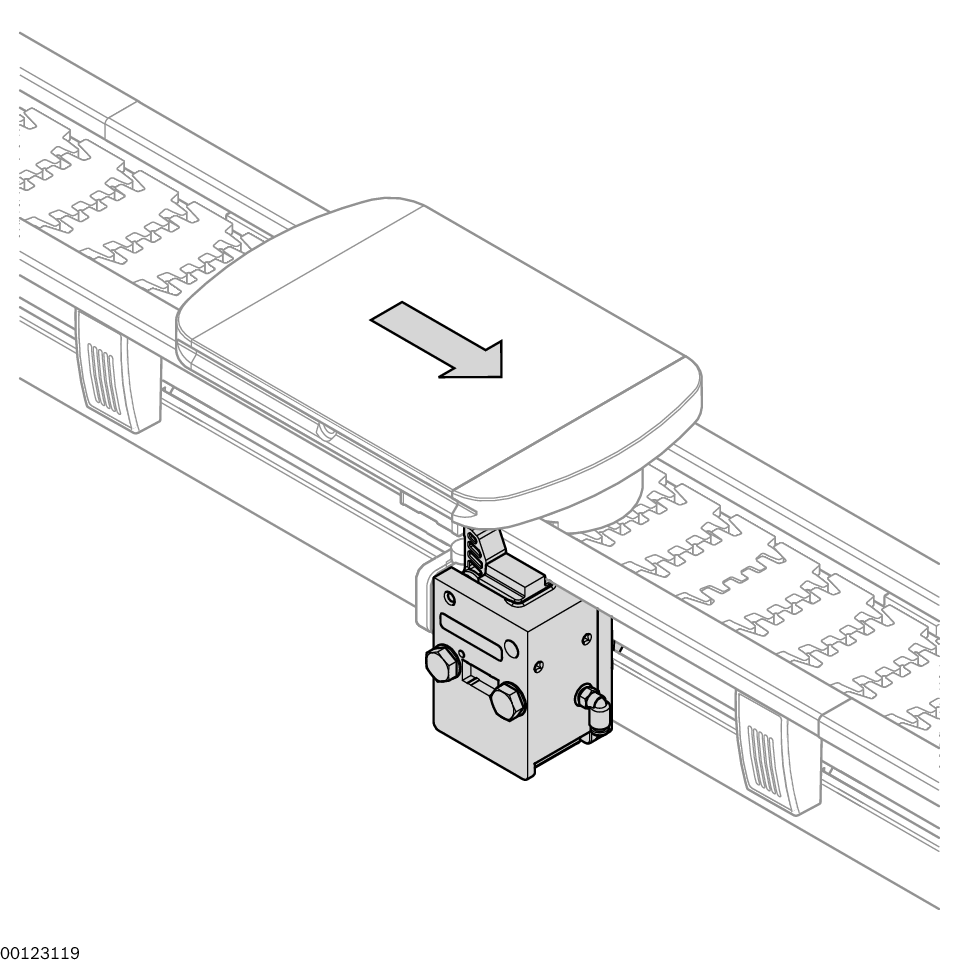 00123119