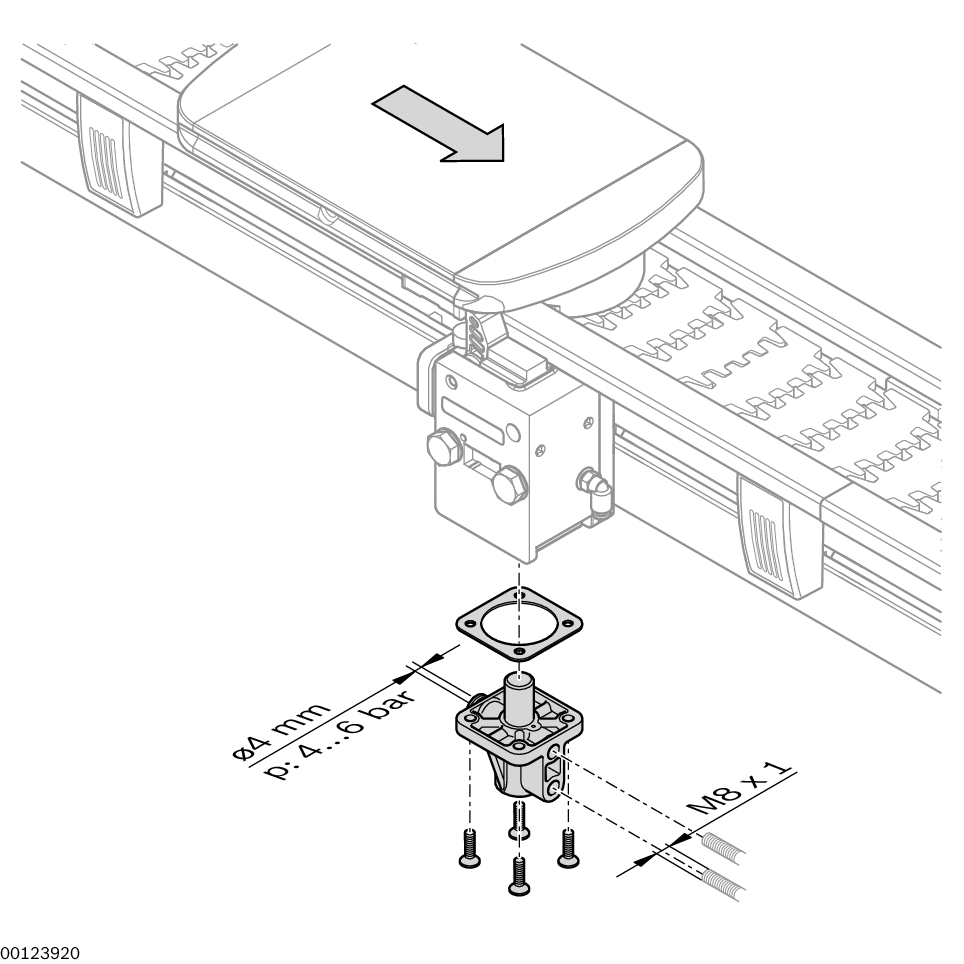 ø4 mm
p: 4...6 bar
M8 x 1
00123920